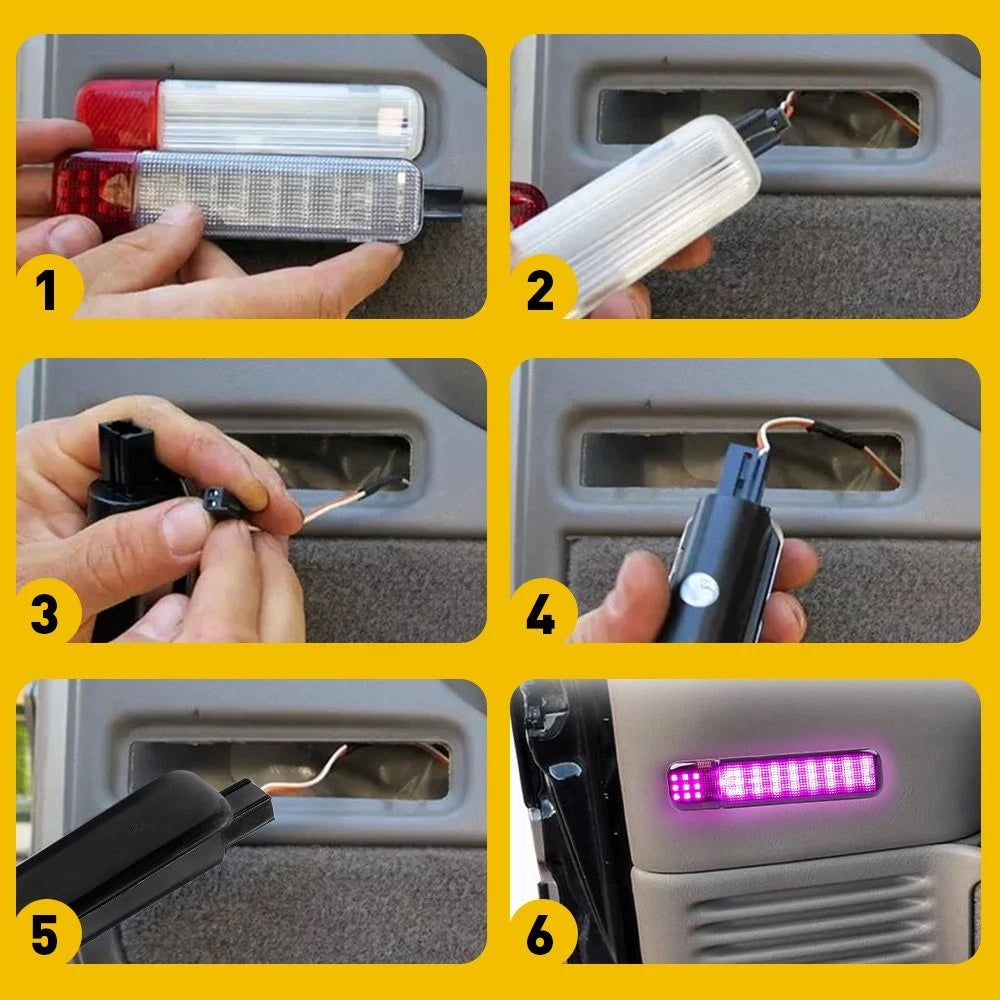 1

2

3

4

5

6