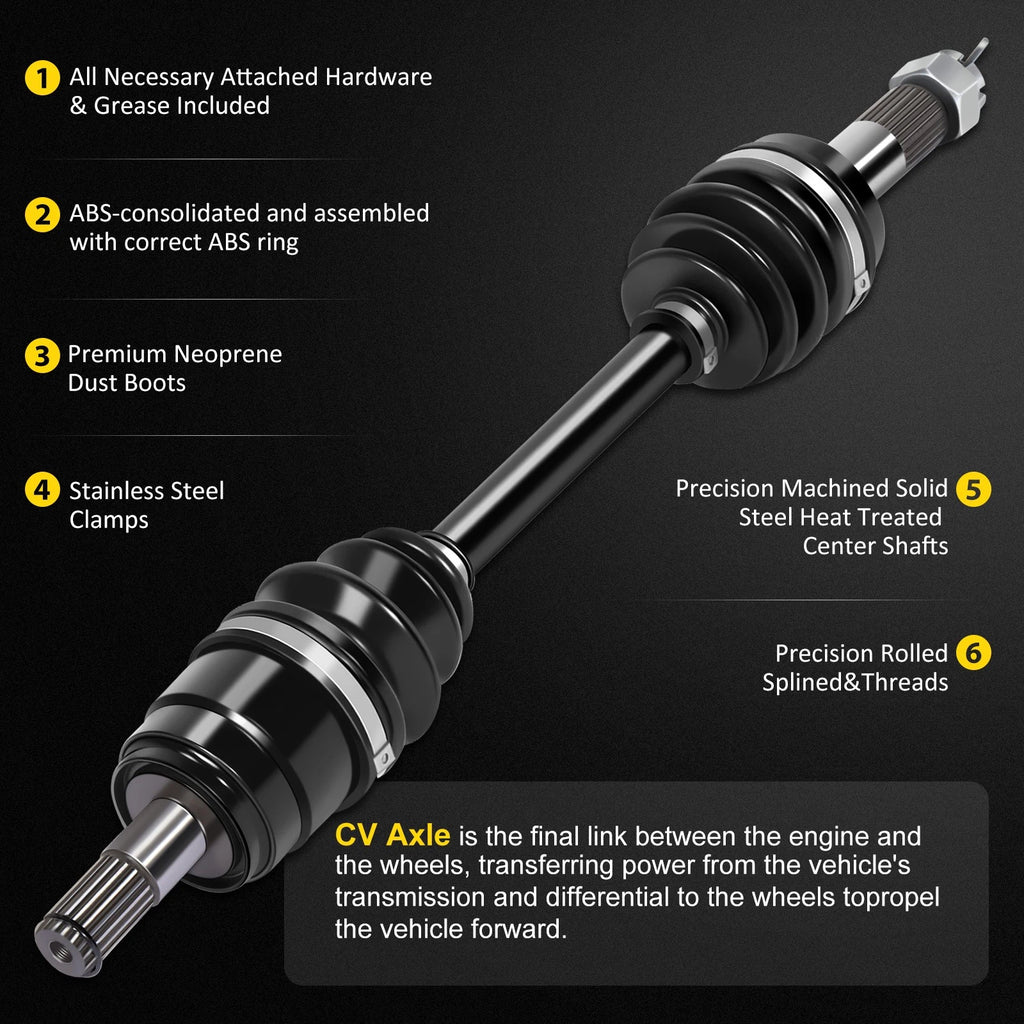 1 All Necessary Attached Hardware & Grease Included

2 ABS-consolidated and assembled with correct ABS ring

3 Premium Neoprene Dust Boots

4 Stainless Steel Clamps

Precision Machined Solid Steel Heat Treated Center Shafts 5

Precision Rolled Splined&Threads 6

CV Axle is the final link between the engine and the wheels, transferring power from the vehicle's transmission and differential to the wheels topropel the vehicle forward.