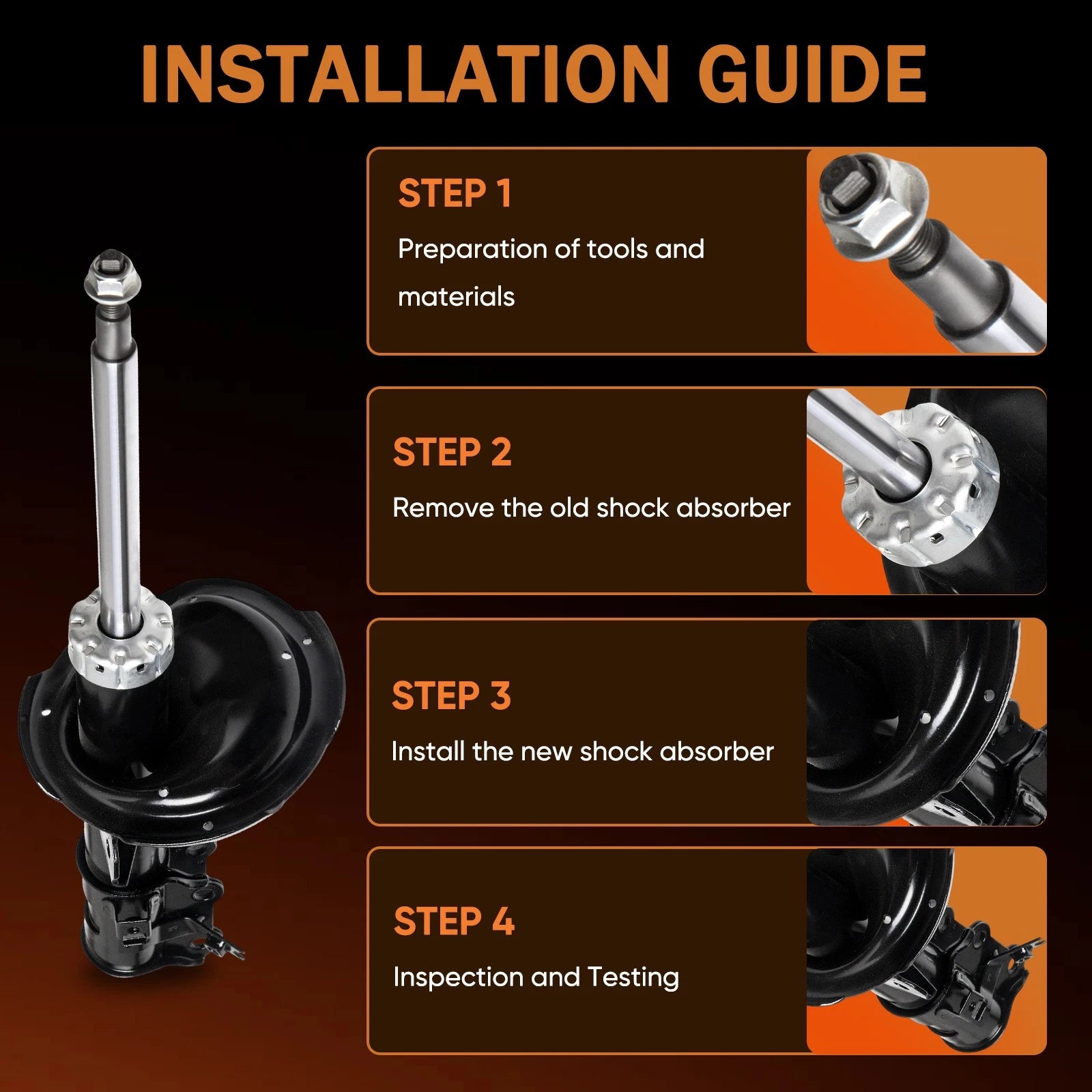 INSTALLATION GUIDE

STEP 1

Preparation of tools and materials

STEP 2

Remove the old shock absorber

STEP 3

Install the new shock absorber

STEP 4

Inspection and Testing