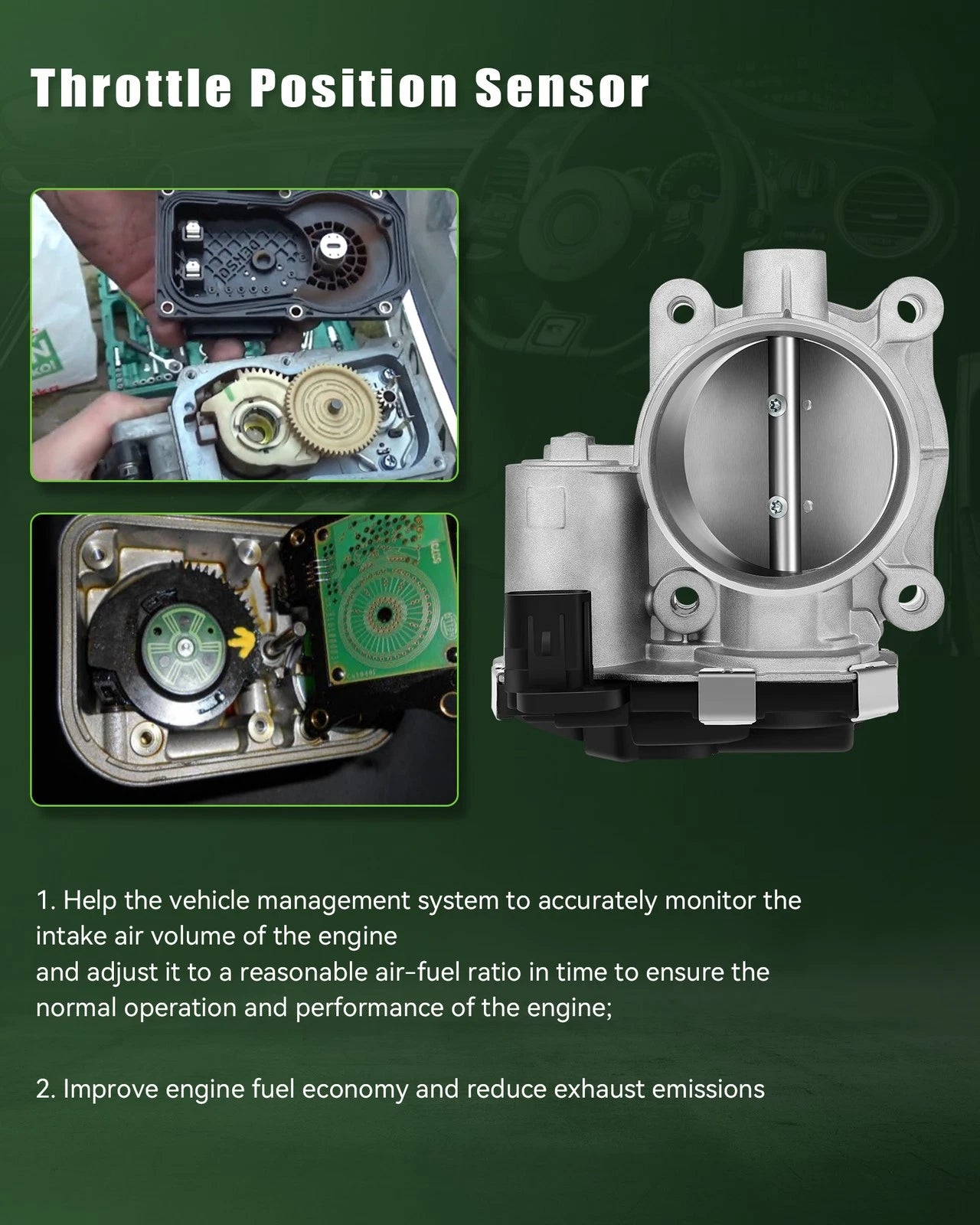 Throttle Position Sensor

1. Help the vehicle management system to accurately monitor the intake air volume of the engine
and adjust it to a reasonable air-fuel ratio in time to ensure the normal operation and performance of the engine;

2. Improve engine fuel economy and reduce exhaust emissions