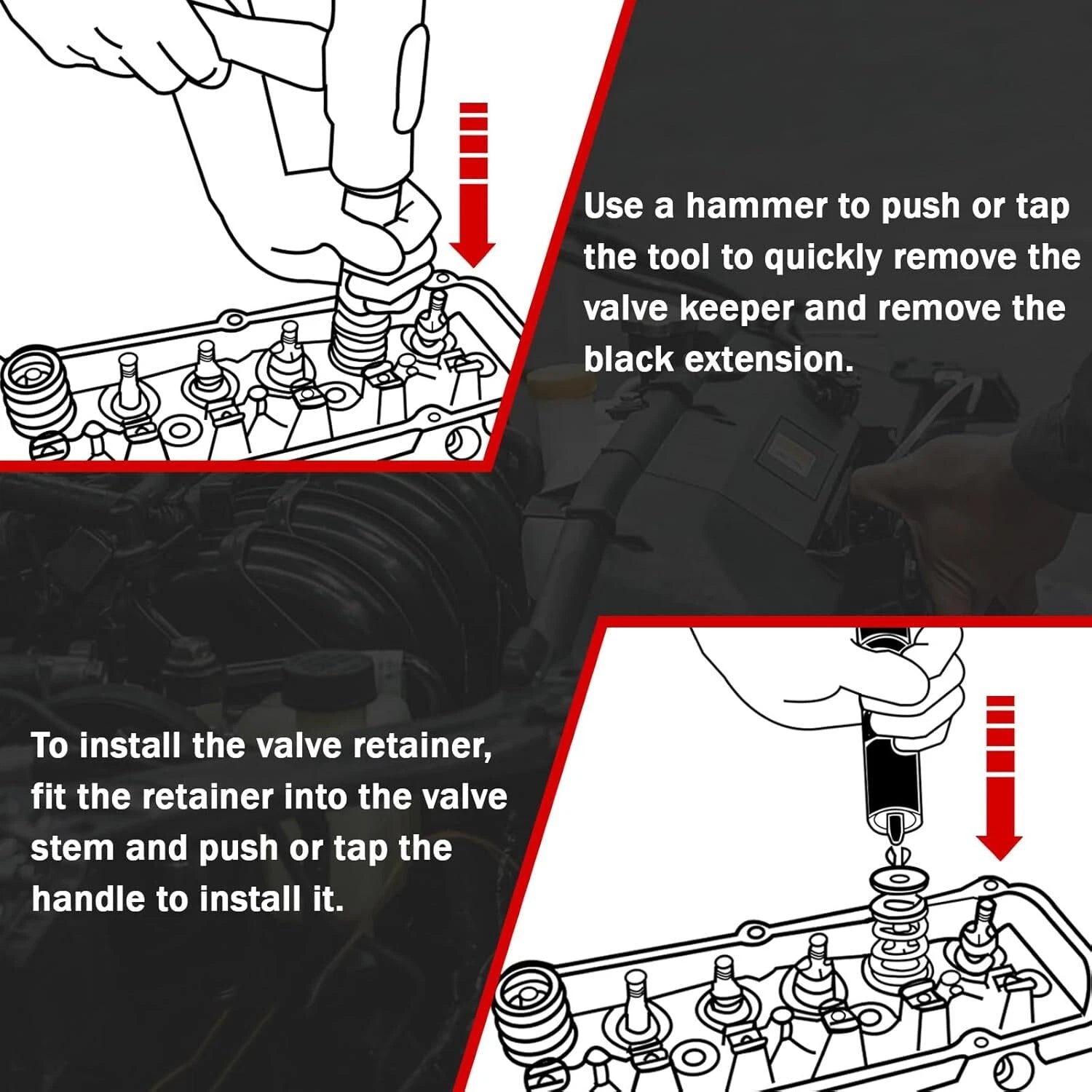 Use a hammer to push or tap the tool to quickly remove the valve keeper and remove the black extension.

To install the valve retainer, fit the retainer into the valve stem and push or tap the handle to install it.