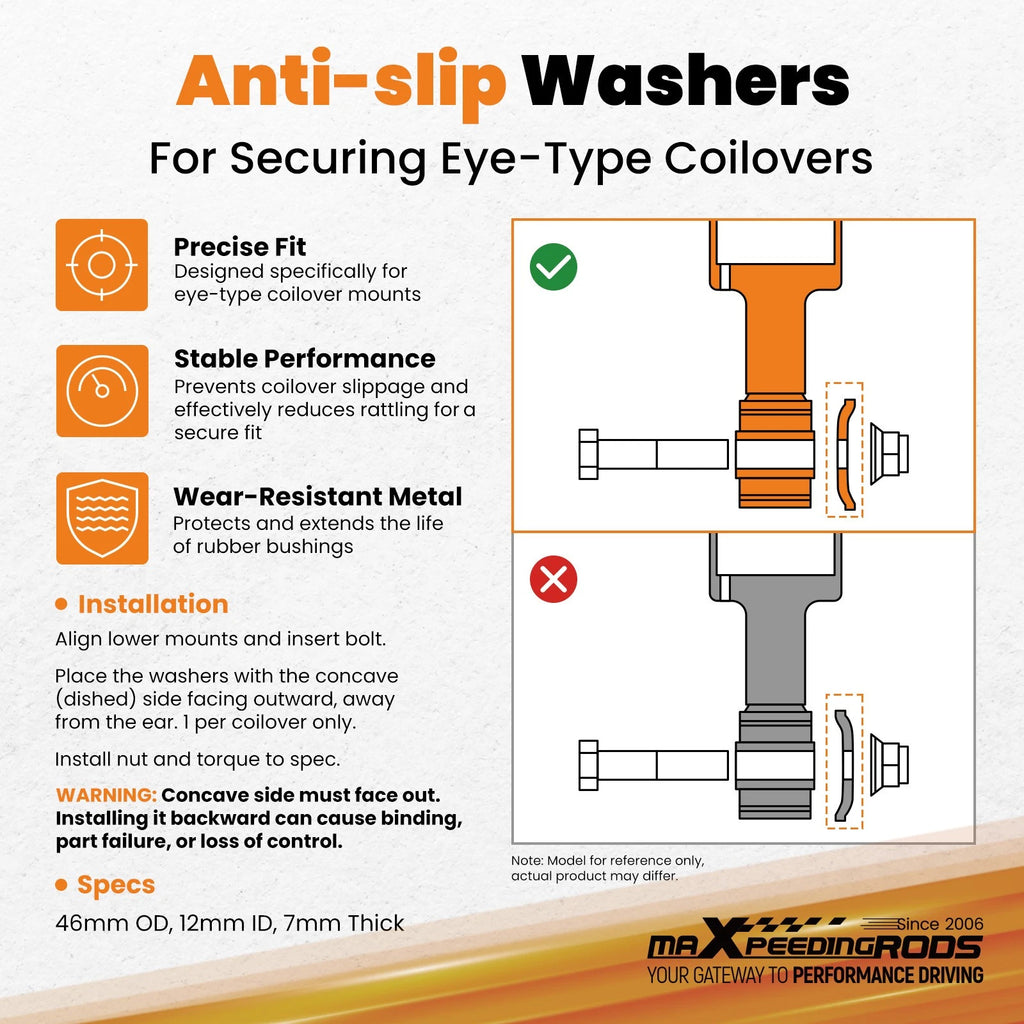 Anti-slip Washers
For Securing Eye-Type Coilovers

Precise Fit
Designed specifically for eye-type coilover mounts

Stable Performance
Prevents coilover slippage and effectively reduces rattling for a secure fit

Wear-Resistant Metal
Protects and extends the life of rubber bushings

• Installation
Align lower mounts and insert bolt.

Place the washers with the concave (dished) side facing outward, away from the ear. 1 per coilover only.

Install nut and torque to spec.

WARNING: Concave side must face out. Installing it backward can cause binding, part failure, or loss of control.

• Specs
46mm OD, 12mm ID, 7mm Thick

Note: Model for reference only, actual product may differ.

Since 2006
maXpeedingRODS
YOUR GATEWAY TO PERFORMANCE DRIVING