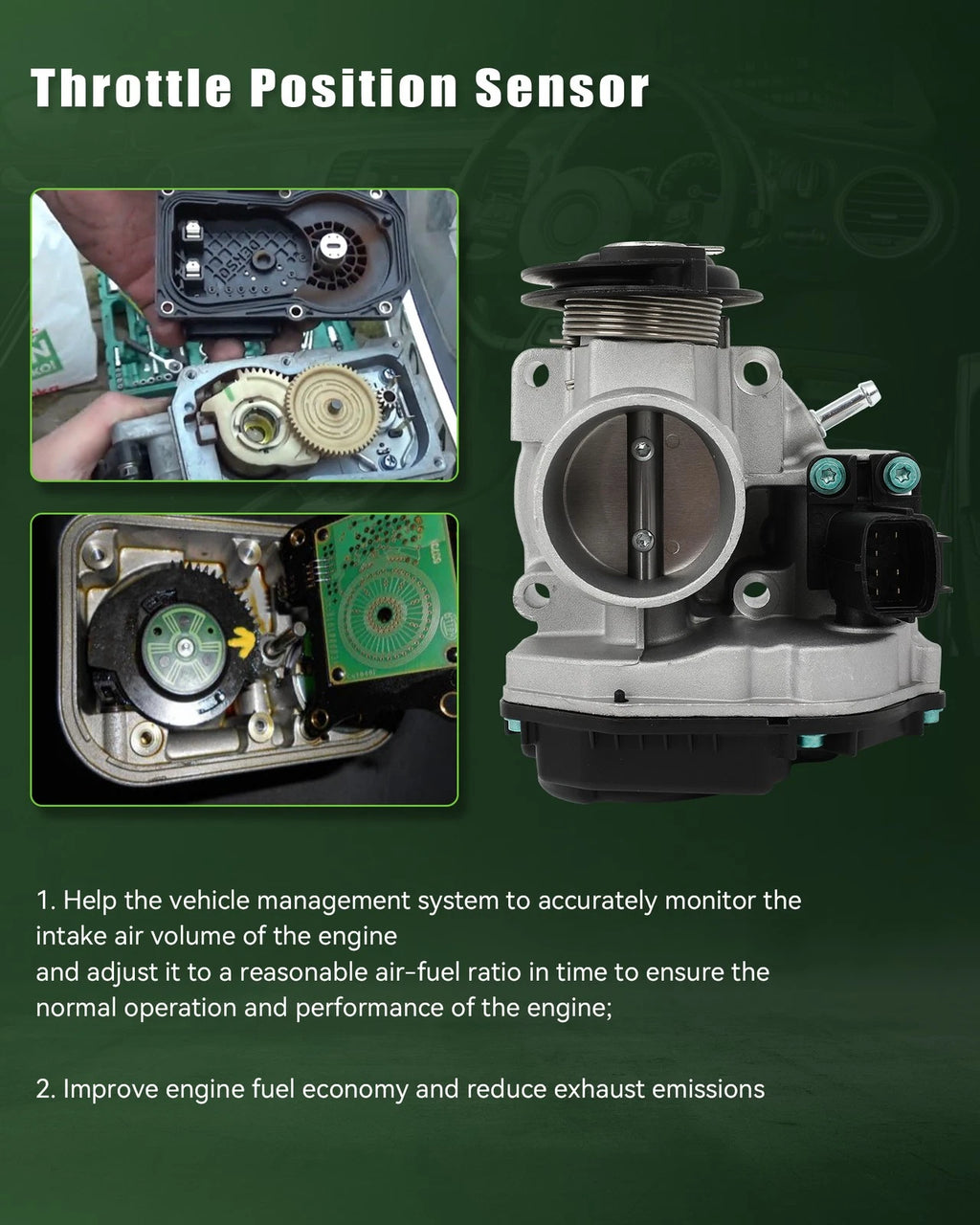 Throttle Position Sensor

1. Help the vehicle management system to accurately monitor the intake air volume of the engine
and adjust it to a reasonable air-fuel ratio in time to ensure the normal operation and performance of the engine;

2. Improve engine fuel economy and reduce exhaust emissions