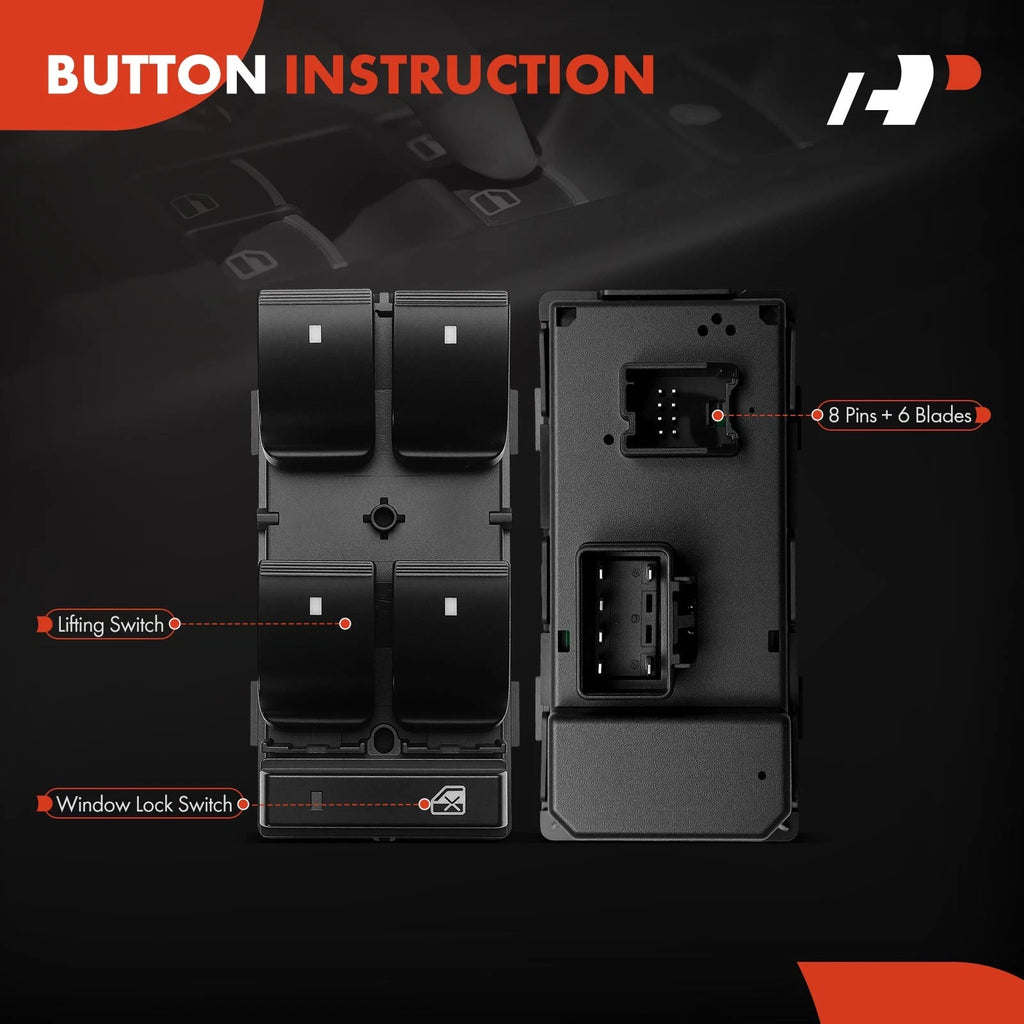 BUTTON INSTRUCTION

8 Pins + 6 Blades

Lifting Switch

Window Lock Switch