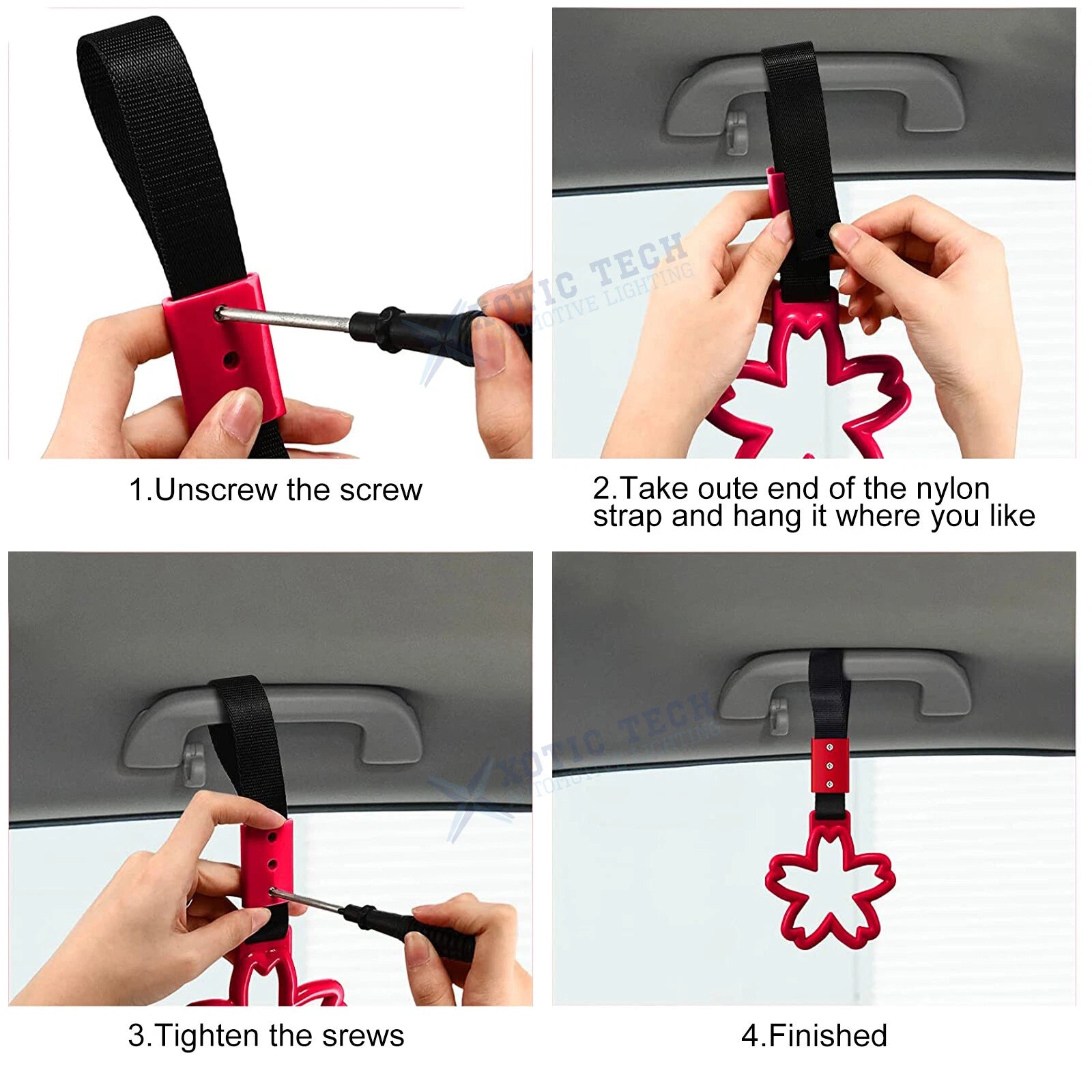 XOTIC TECH
AUTOMOTIVE LIGHTING

1.Unscrew the screw

2.Take oute end of the nylon strap and hang it where you like

XOTIC TECH
AUTOMOTIVE LIGHTING

3.Tighten the srews

4.Finished