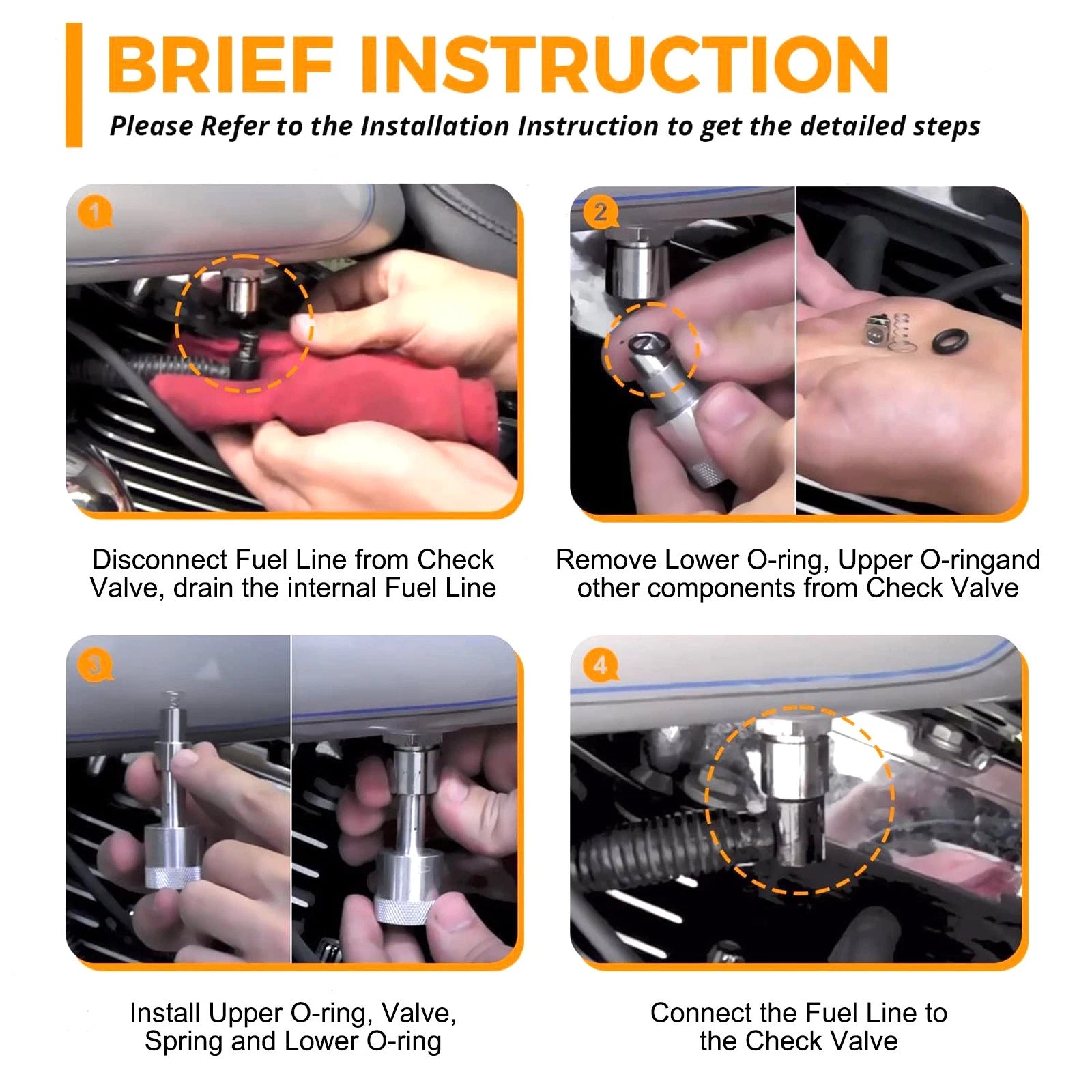 BRIEF INSTRUCTION

Please Refer to the Installation Instruction to get the detailed steps

1

Disconnect Fuel Line from Check Valve, drain the internal Fuel Line

2

Remove Lower O-ring, Upper O-ringand other components from Check Valve

3

Install Upper O-ring, Valve, Spring and Lower O-ring

4

Connect the Fuel Line to the Check Valve