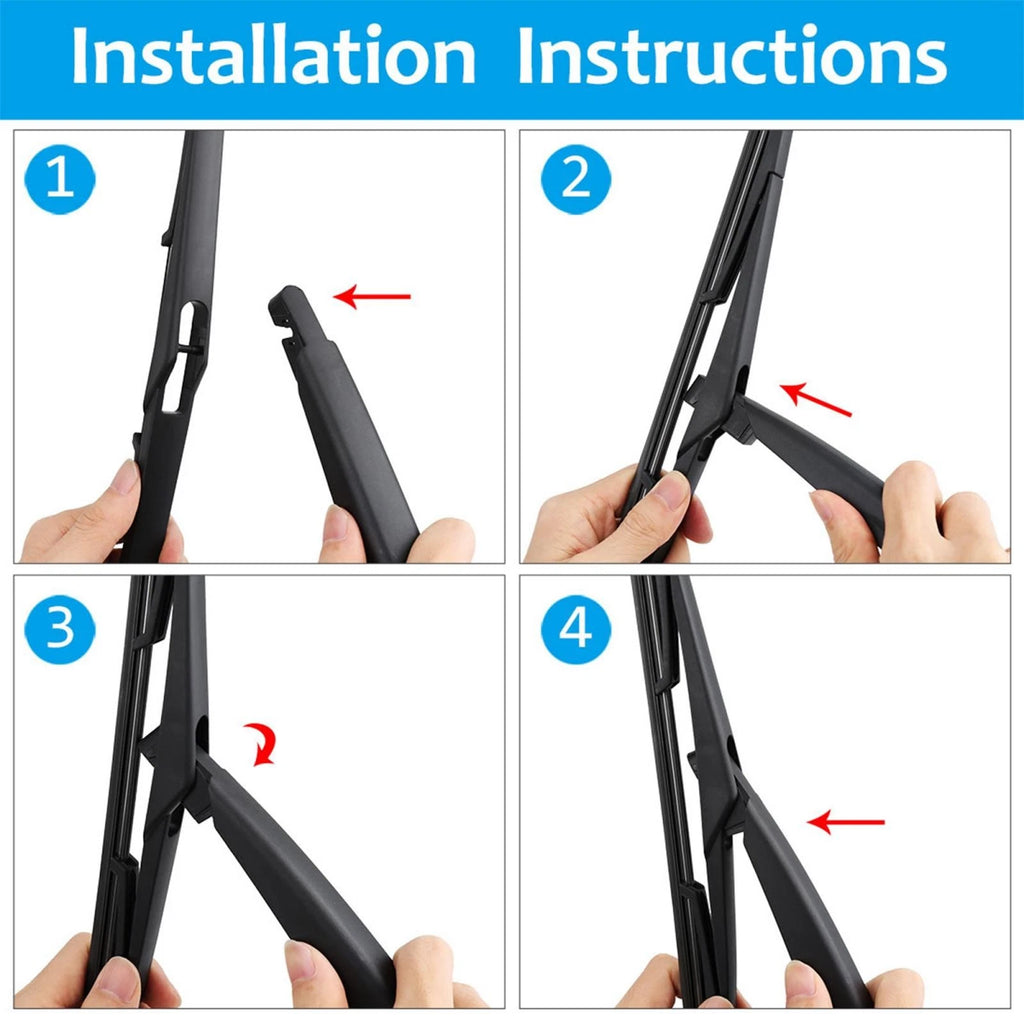 Installation Instructions

1

2

3

4