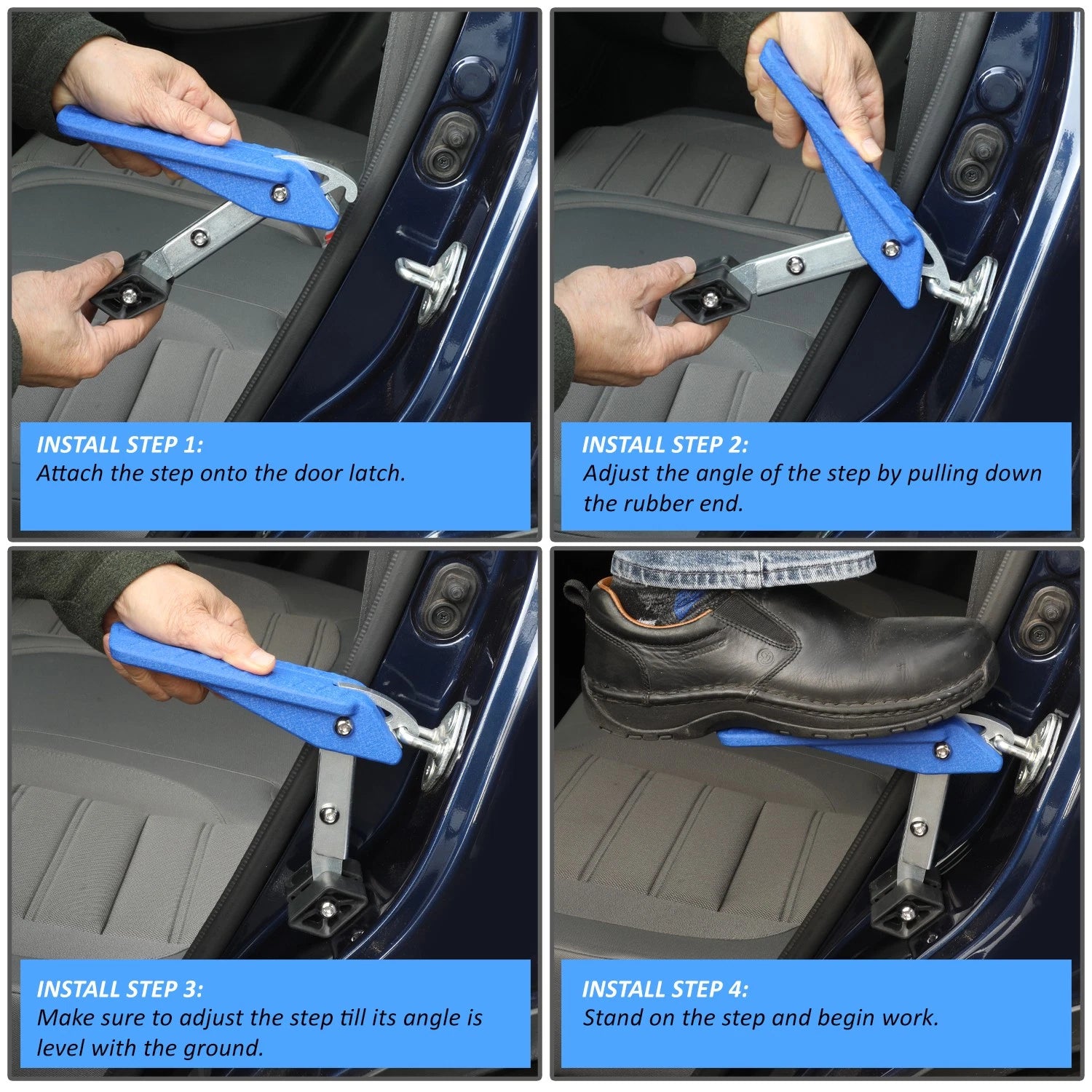 INSTALL STEP 1:
Attach the step onto the door latch.

INSTALL STEP 2:
Adjust the angle of the step by pulling down the rubber end.

INSTALL STEP 3:
Make sure to adjust the step till its angle is level with the ground.

INSTALL STEP 4:
Stand on the step and begin work.