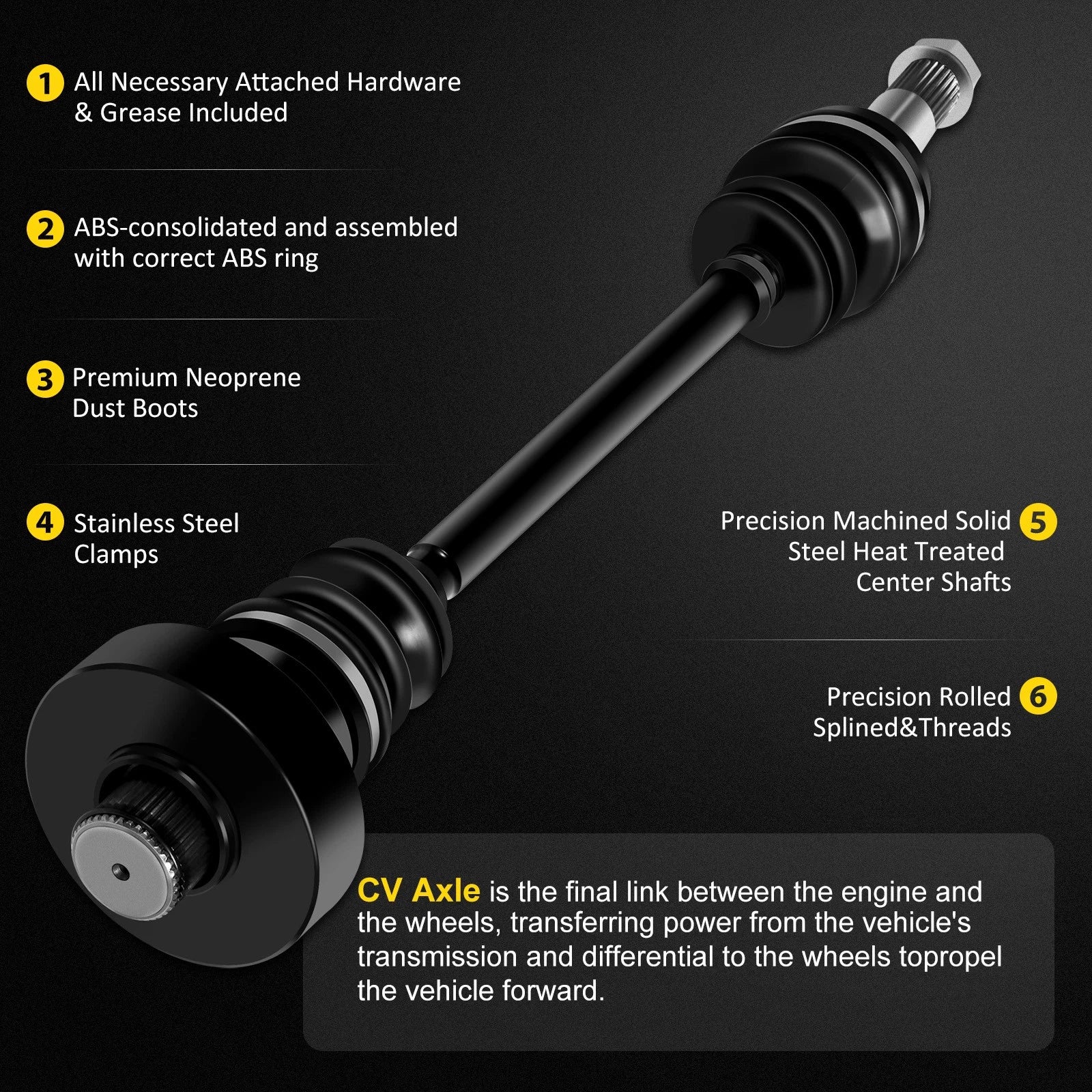 1 All Necessary Attached Hardware & Grease Included

2 ABS-consolidated and assembled with correct ABS ring

3 Premium Neoprene Dust Boots

4 Stainless Steel Clamps

Precision Machined Solid Steel Heat Treated Center Shafts 5

Precision Rolled Splined&Threads 6

CV Axle is the final link between the engine and the wheels, transferring power from the vehicle's transmission and differential to the wheels topropel the vehicle forward.