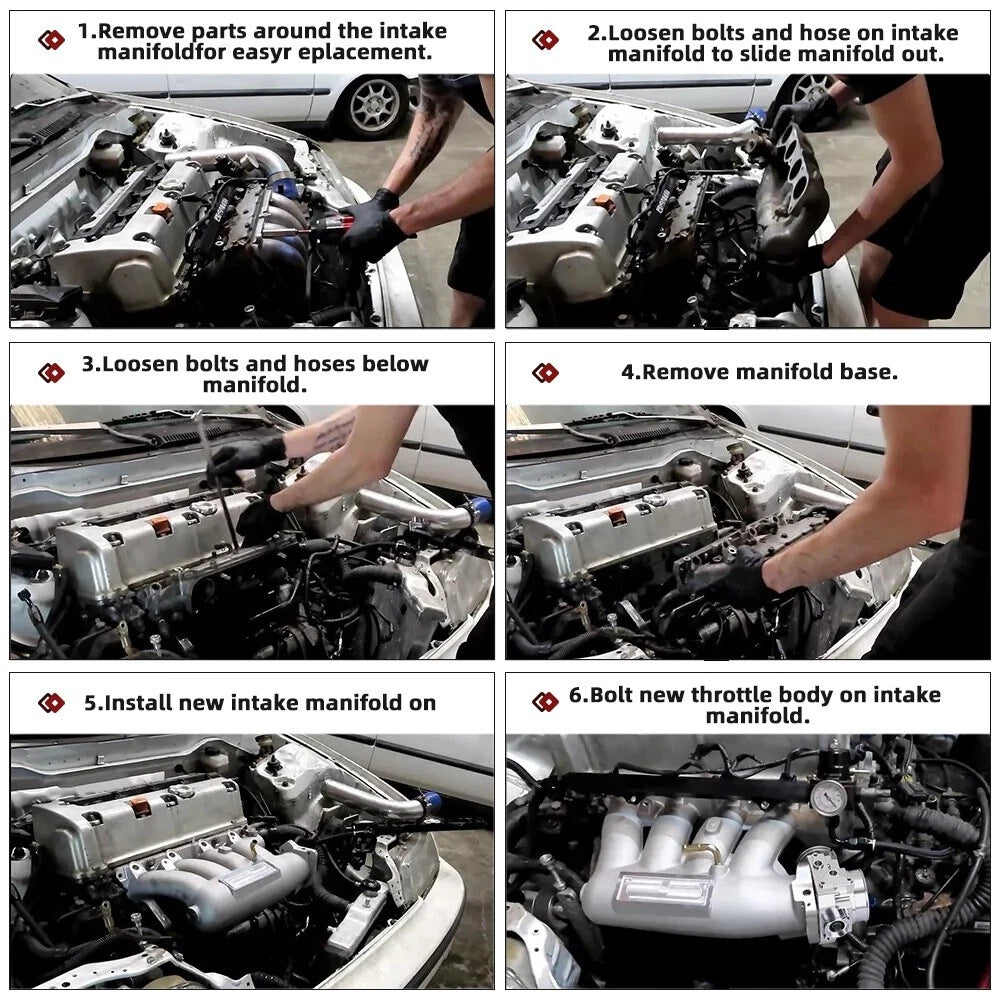 1.Remove parts around the intake manifoldfor easyr eplacement.

2.Loosen bolts and hose on intake manifold to slide manifold out.

3.Loosen bolts and hoses below manifold.

4.Remove manifold base.

5.Install new intake manifold on

6.Bolt new throttle body on intake manifold.