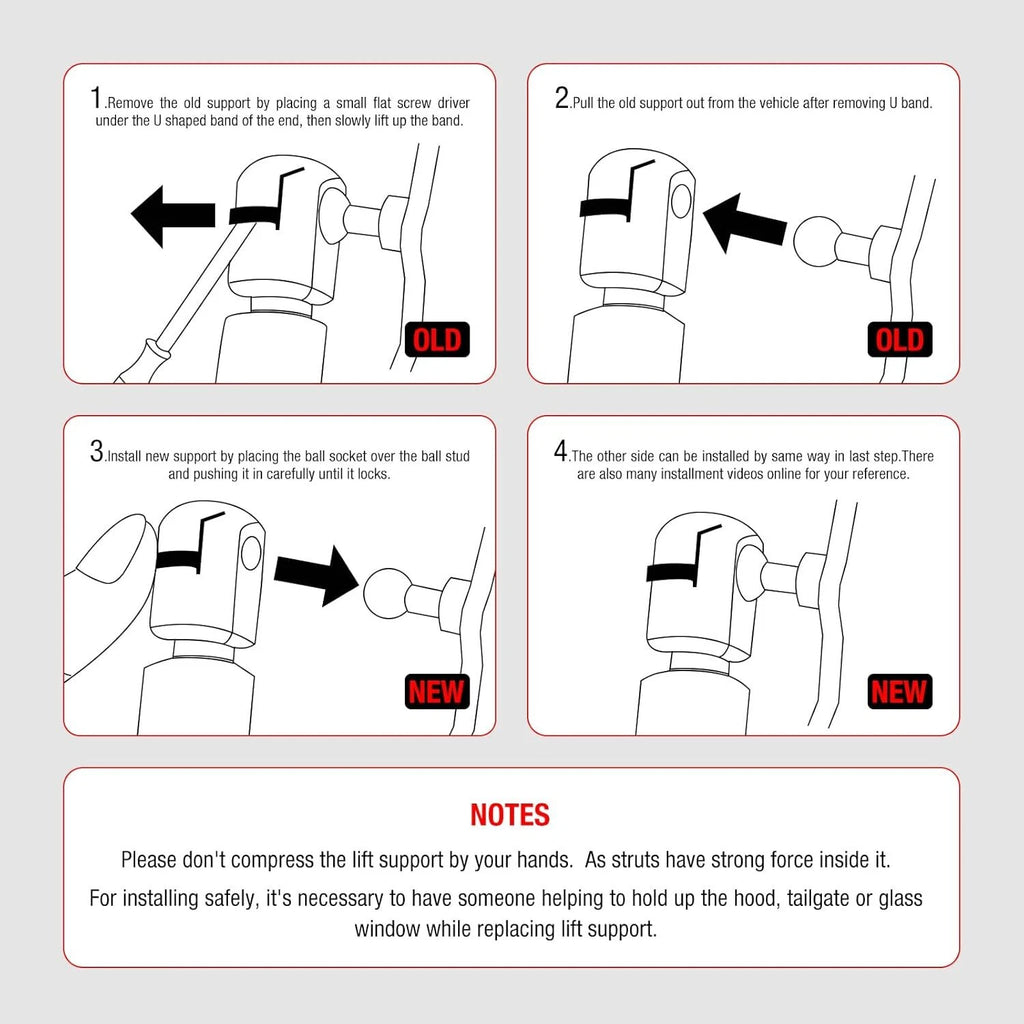 1.Remove the old support by placing a small flat screw driver under the U shaped band of the end, then slowly lift up the band.

OLD

2.Pull the old support out from the vehicle after removing U band.

OLD

3.Install new support by placing the ball socket over the ball stud and pushing it in carefully until it locks.

NEW

4.The other side can be installed by same way in last step.There are also many installment videos online for your reference.

NEW

NOTES

Please don't compress the lift support by your hands. As struts have strong force inside it.

For installing safely, it's necessary to have someone helping to hold up the hood, tailgate or glass window while replacing lift support.