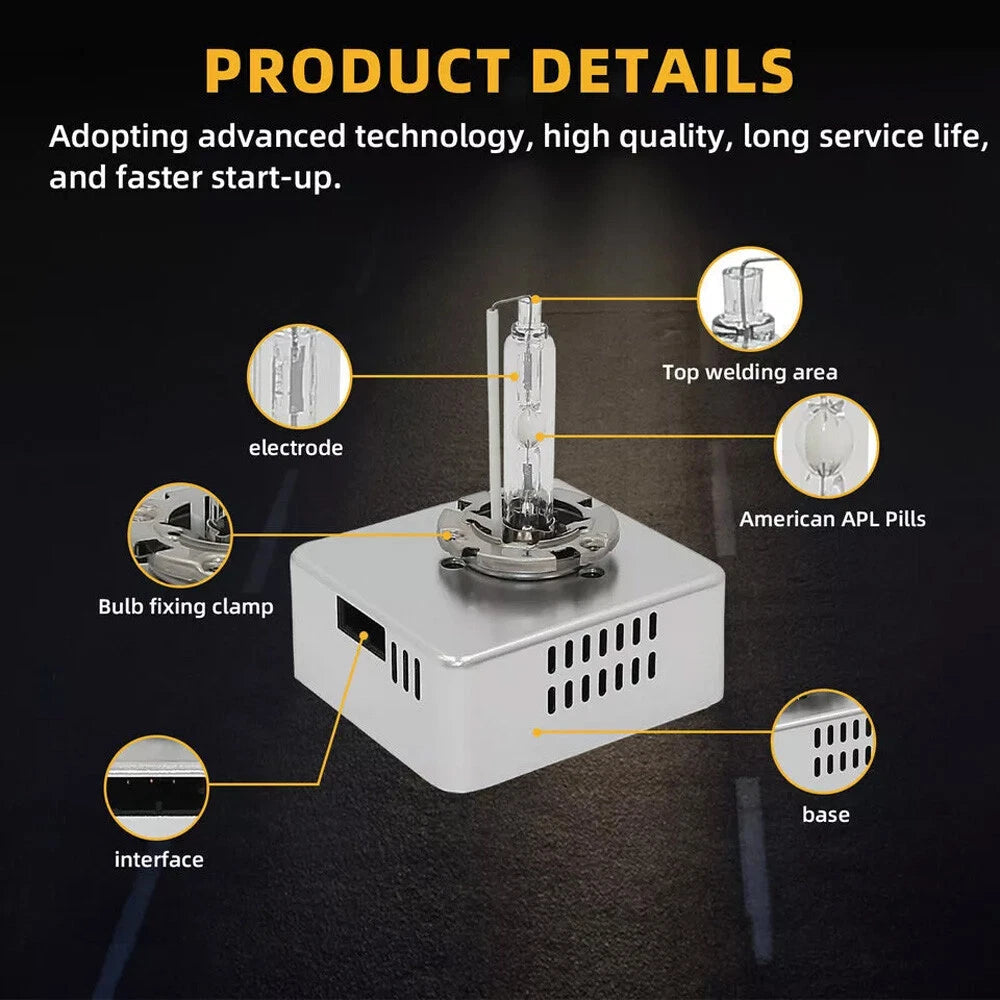 PRODUCT DETAILS

Adopting advanced technology, high quality, long service life, and faster start-up.

Top welding area

electrode

American APL Pills

Bulb fixing clamp

base

interface