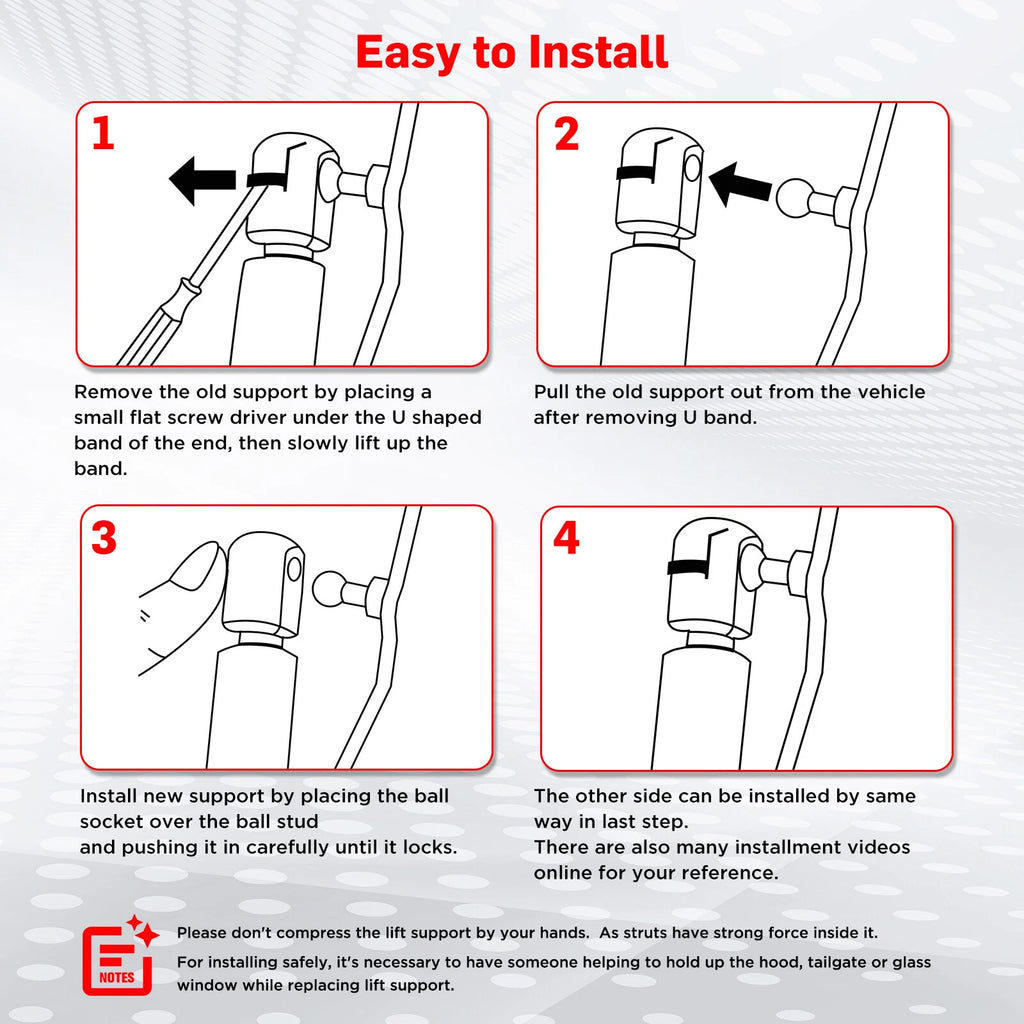 Easy to Install

1

Remove the old support by placing a small flat screw driver under the U shaped band of the end, then slowly lift up the band.

2

Pull the old support out from the vehicle after removing U band.

3

Install new support by placing the ball socket over the ball stud
and pushing it in carefully until it locks.

4

The other side can be installed by same way in last step.
There are also many installment videos online for your reference.

NOTES

Please don't compress the lift support by your hands. As struts have strong force inside it.

For installing safely, it's necessary to have someone helping to hold up the hood, tailgate or glass window while replacing lift support.