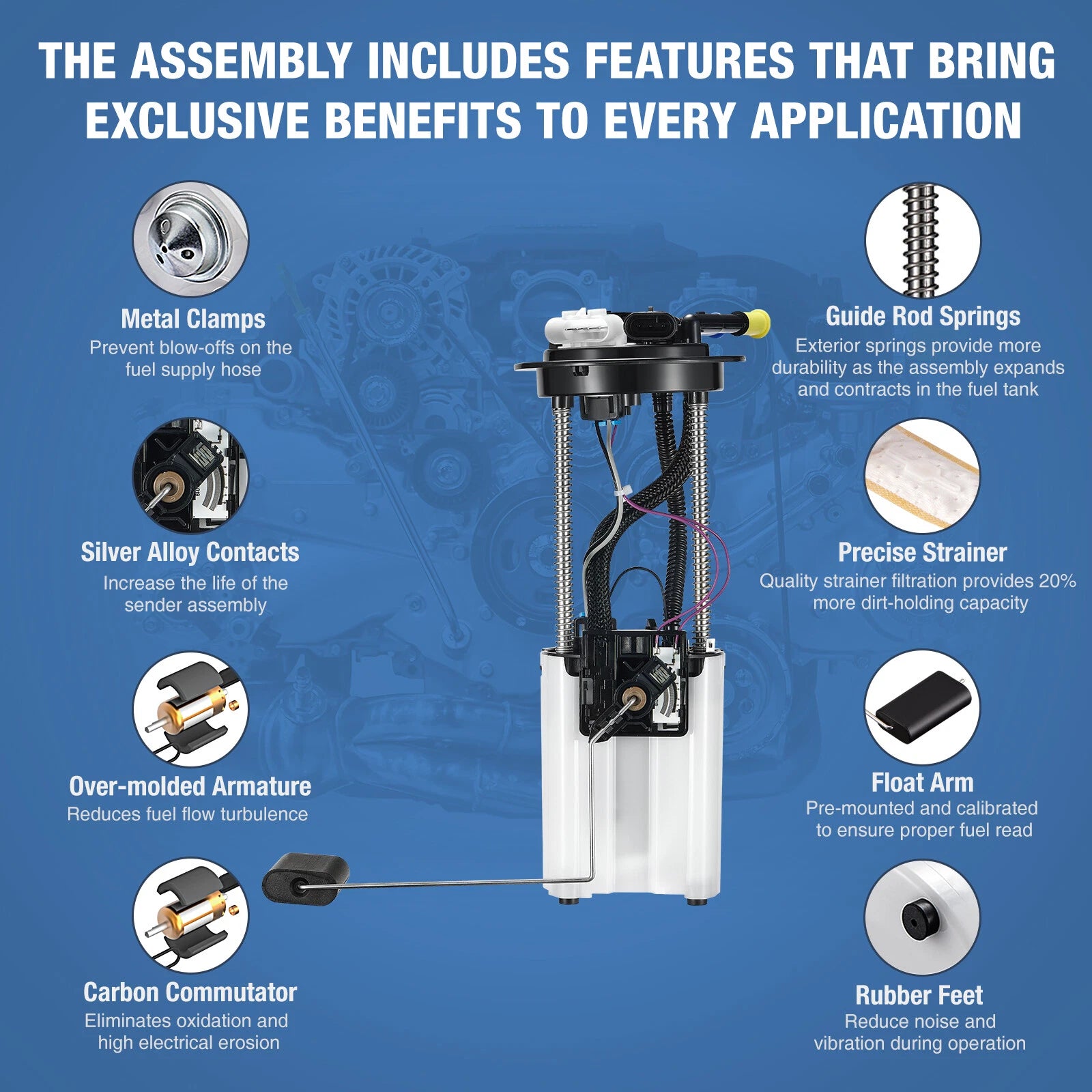 THE ASSEMBLY INCLUDES FEATURES THAT BRING EXCLUSIVE BENEFITS TO EVERY APPLICATION

Metal Clamps
Prevent blow-offs on the fuel supply hose

Silver Alloy Contacts
Increase the life of the sender assembly

Over-molded Armature
Reduces fuel flow turbulence

Carbon Commutator
Eliminates oxidation and high electrical erosion

Guide Rod Springs
Exterior springs provide more durability as the assembly expands and contracts in the fuel tank

Precise Strainer
Quality strainer filtration provides 20% more dirt-holding capacity

Float Arm
Pre-mounted and calibrated to ensure proper fuel read

Rubber Feet
Reduce noise and vibration during operation