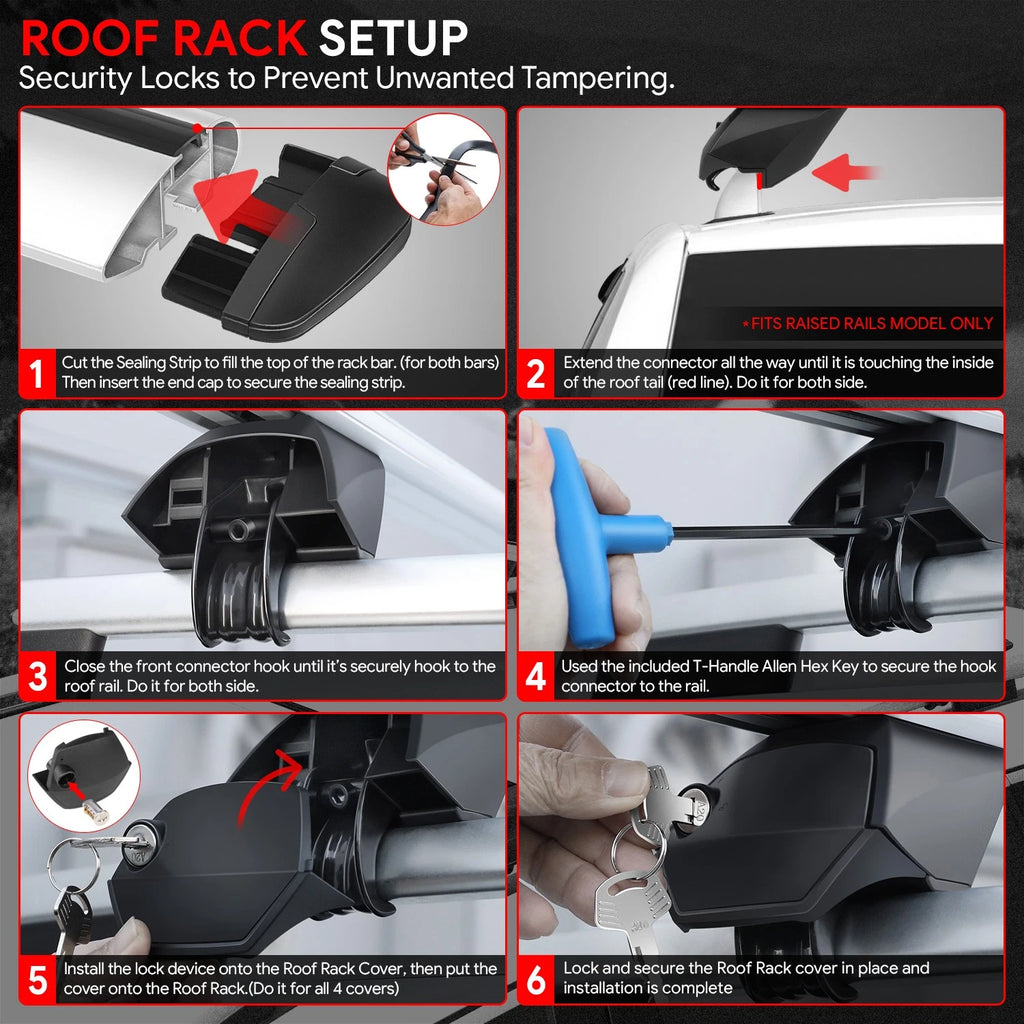 ROOF RACK SETUP
Security Locks to Prevent Unwanted Tampering.

1 Cut the Sealing Strip to fill the top of the rack bar. (for both bars) Then insert the end cap to secure the sealing strip.

*FITS RAISED RAILS MODEL ONLY

2 Extend the connector all the way until it is touching the inside of the roof tail (red line). Do it for both side.

3 Close the front connector hook until it's securely hook to the roof rail. Do it for both side.

4 Used the included T-Handle Allen Hex Key to secure the hook connector to the rail.

5 Install the lock device onto the Roof Rack Cover, then put the cover onto the Roof Rack.(Do it for all 4 covers)

6 Lock and secure the Roof Rack cover in place and installation is complete