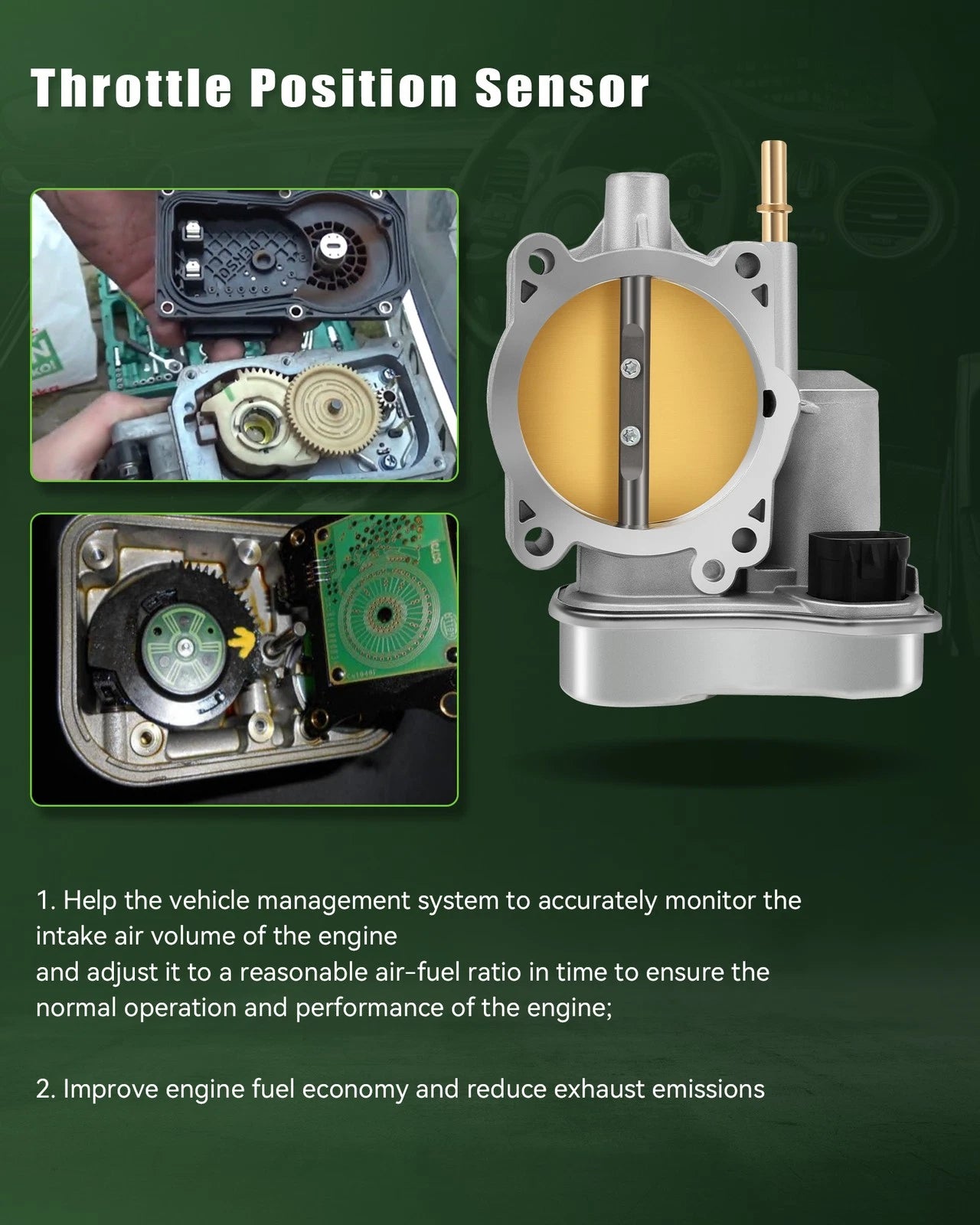 Throttle Position Sensor

1. Help the vehicle management system to accurately monitor the intake air volume of the engine
and adjust it to a reasonable air-fuel ratio in time to ensure the normal operation and performance of the engine;

2. Improve engine fuel economy and reduce exhaust emissions