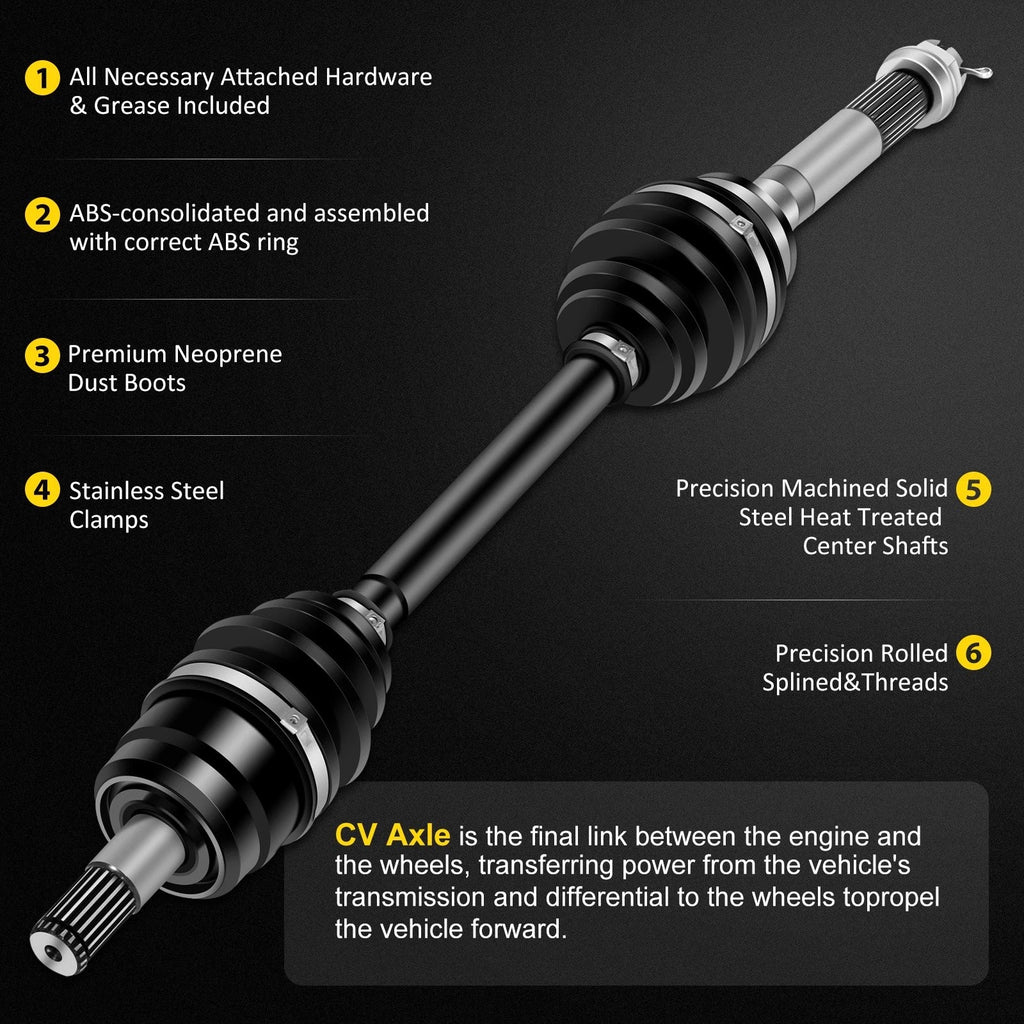 1 All Necessary Attached Hardware & Grease Included

2 ABS-consolidated and assembled with correct ABS ring

3 Premium Neoprene Dust Boots

4 Stainless Steel Clamps

Precision Machined Solid Steel Heat Treated Center Shafts 5

Precision Rolled Splined&Threads 6

CV Axle is the final link between the engine and the wheels, transferring power from the vehicle's transmission and differential to the wheels topropel the vehicle forward.