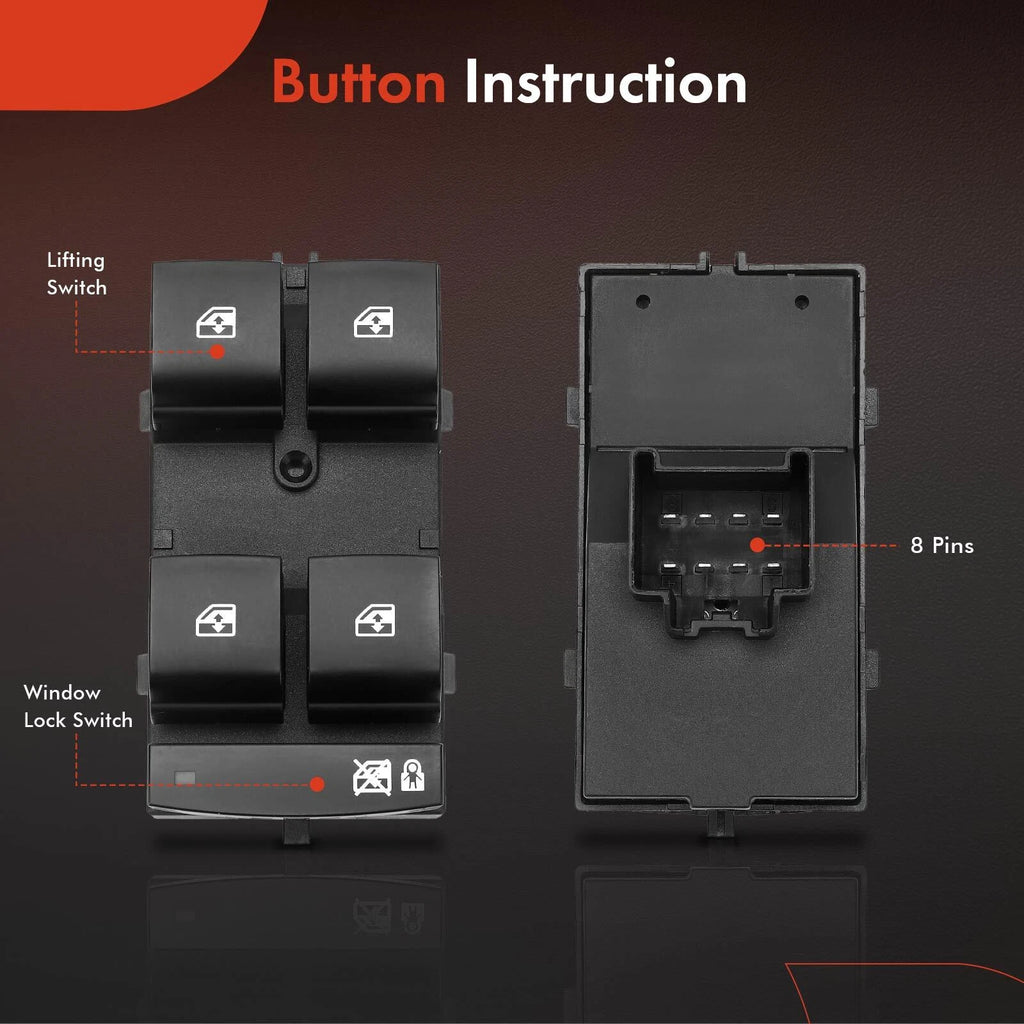 Button Instruction

Lifting Switch

Window Lock Switch

8 Pins