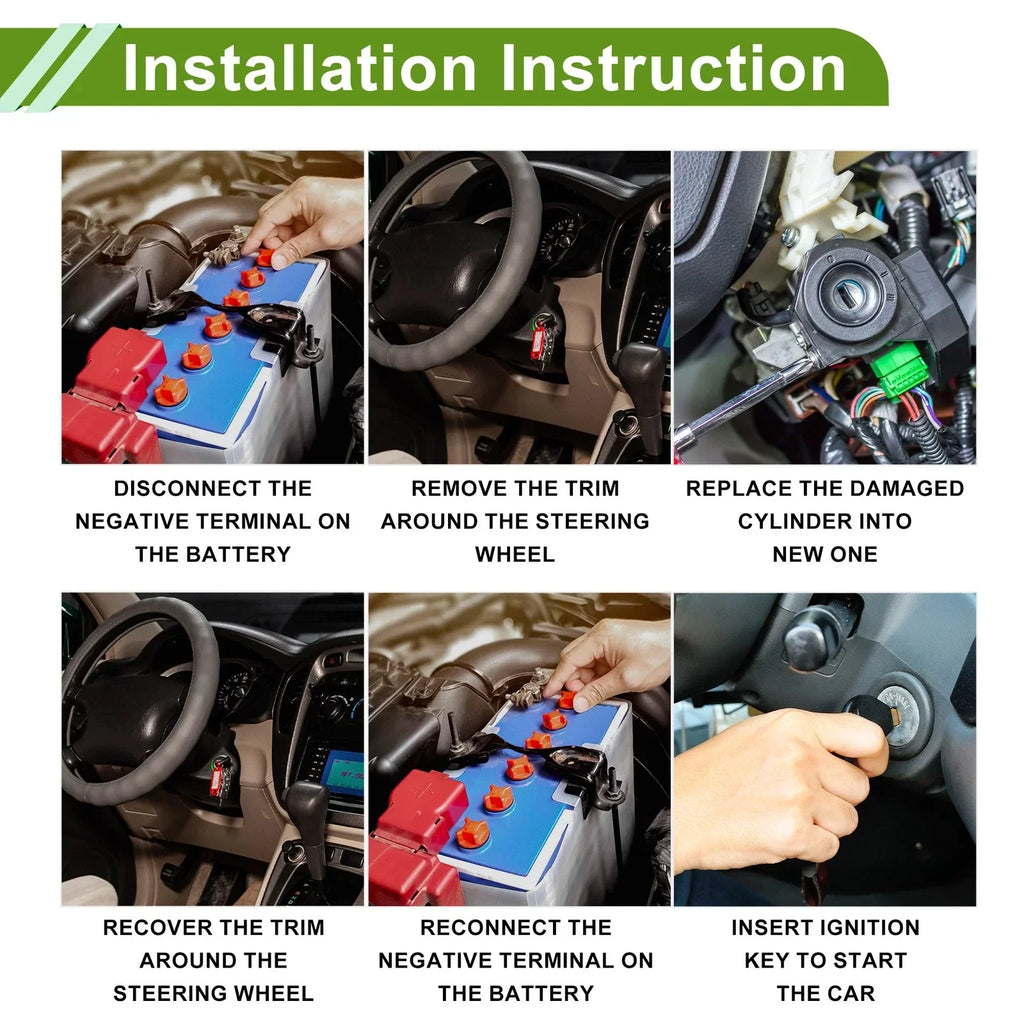 Installation Instruction

DISCONNECT THE NEGATIVE TERMINAL ON THE BATTERY

REMOVE THE TRIM AROUND THE STEERING WHEEL

REPLACE THE DAMAGED CYLINDER INTO NEW ONE

RECOVER THE TRIM AROUND THE STEERING WHEEL

RECONNECT THE NEGATIVE TERMINAL ON THE BATTERY

INSERT IGNITION KEY TO START THE CAR