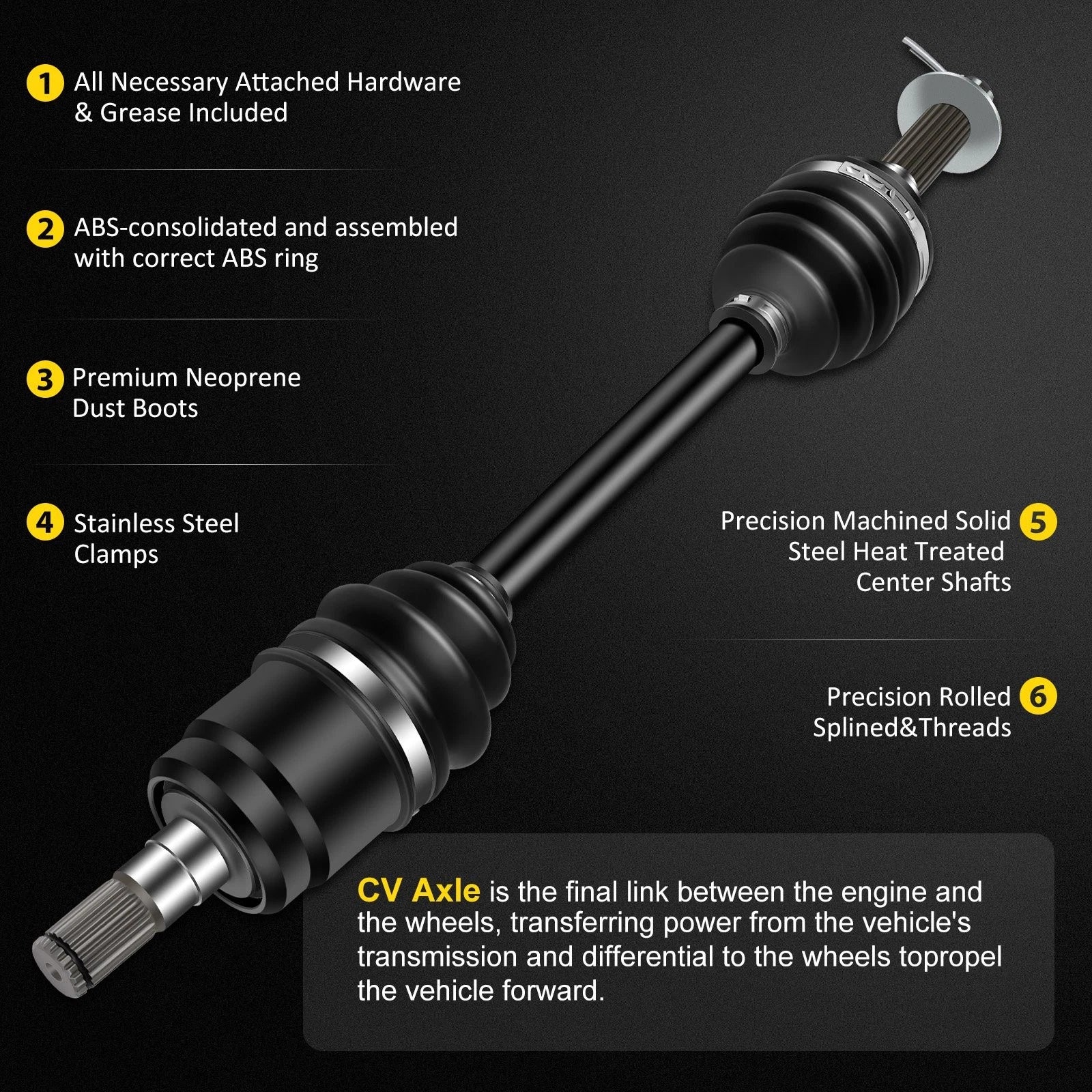 1 All Necessary Attached Hardware & Grease Included

2 ABS-consolidated and assembled with correct ABS ring

3 Premium Neoprene Dust Boots

4 Stainless Steel Clamps

Precision Machined Solid Steel Heat Treated Center Shafts 5

Precision Rolled Splined&Threads 6

CV Axle is the final link between the engine and the wheels, transferring power from the vehicle's transmission and differential to the wheels topropel the vehicle forward.