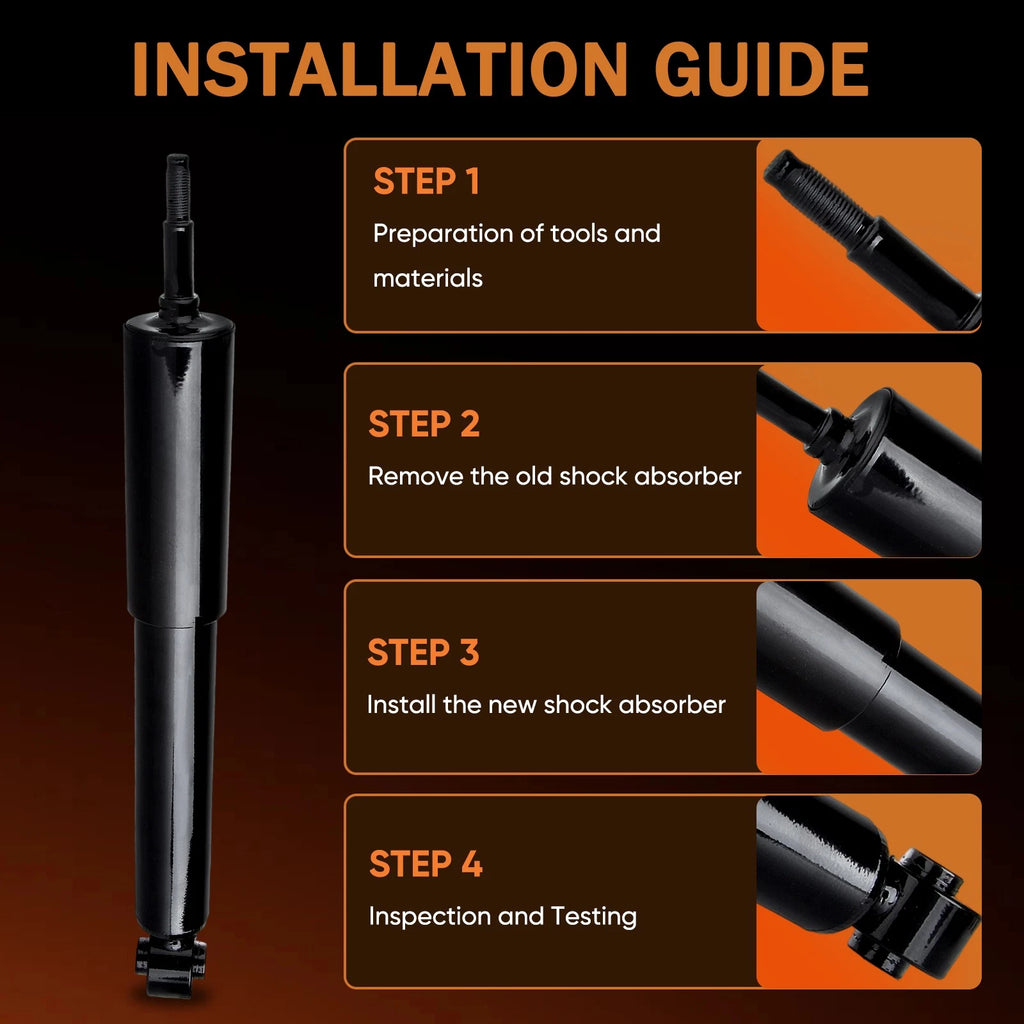 INSTALLATION GUIDE

STEP 1
Preparation of tools and materials

STEP 2
Remove the old shock absorber

STEP 3
Install the new shock absorber

STEP 4
Inspection and Testing