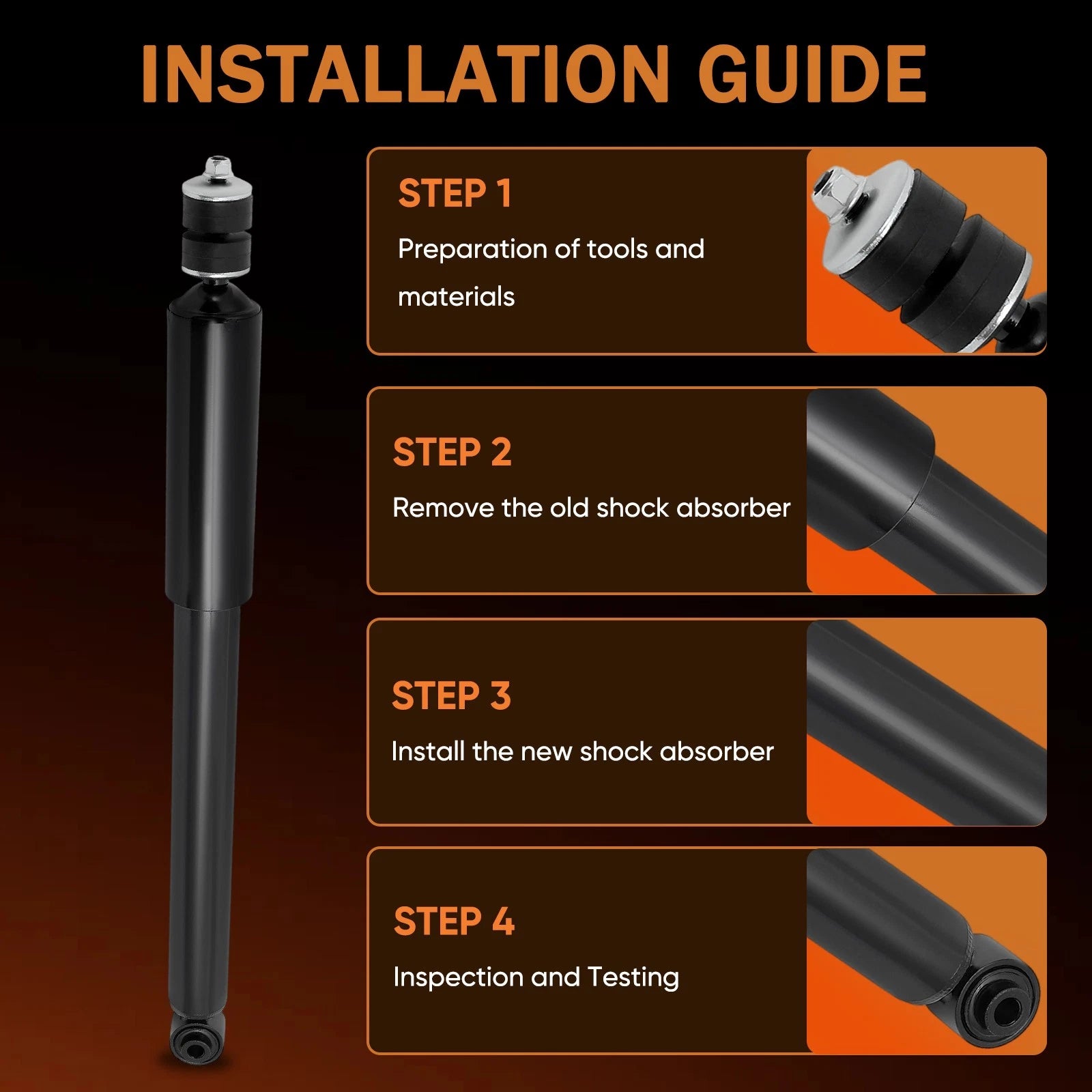 INSTALLATION GUIDE

STEP 1
Preparation of tools and materials

STEP 2
Remove the old shock absorber

STEP 3
Install the new shock absorber

STEP 4
Inspection and Testing