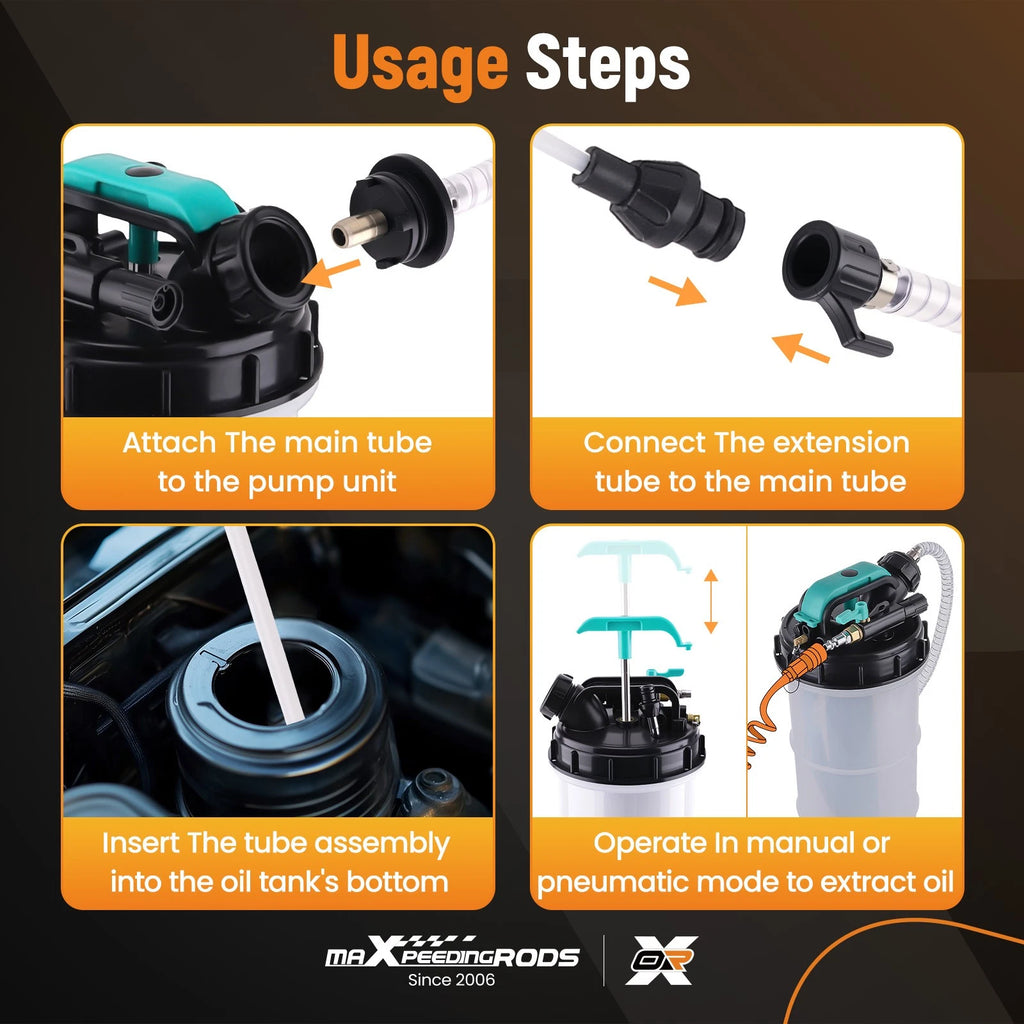 Usage Steps

Attach The main tube to the pump unit

Connect The extension tube to the main tube

Insert The tube assembly into the oil tank's bottom

Operate In manual or pneumatic mode to extract oil

maXpeedingRODS
Since 2006

OR