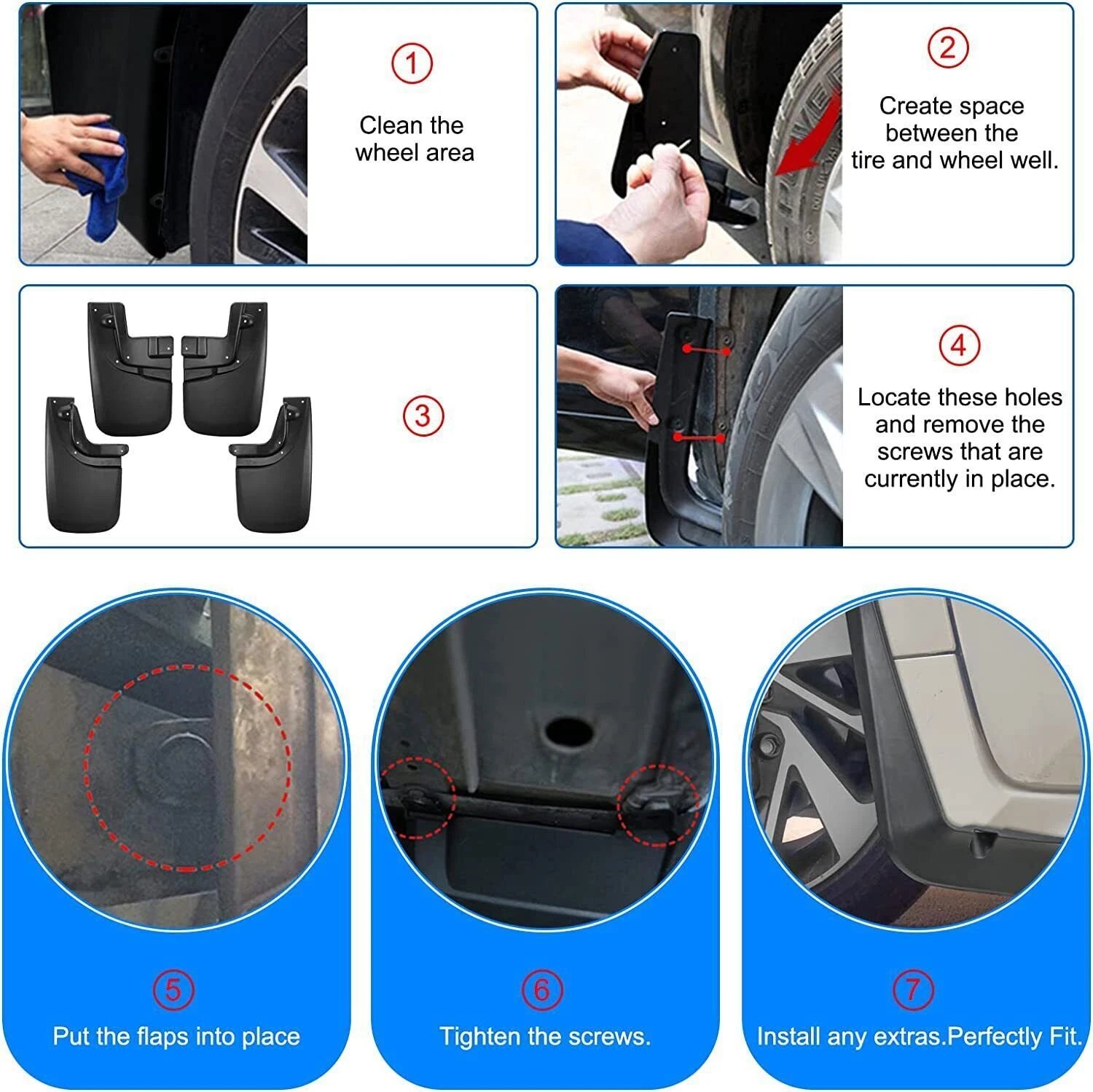 1
Clean the wheel area

2
Create space between the tire and wheel well.

3

4
Locate these holes and remove the screws that are currently in place.

5
Put the flaps into place

6
Tighten the screws.

7
Install any extras.Perfectly Fit.