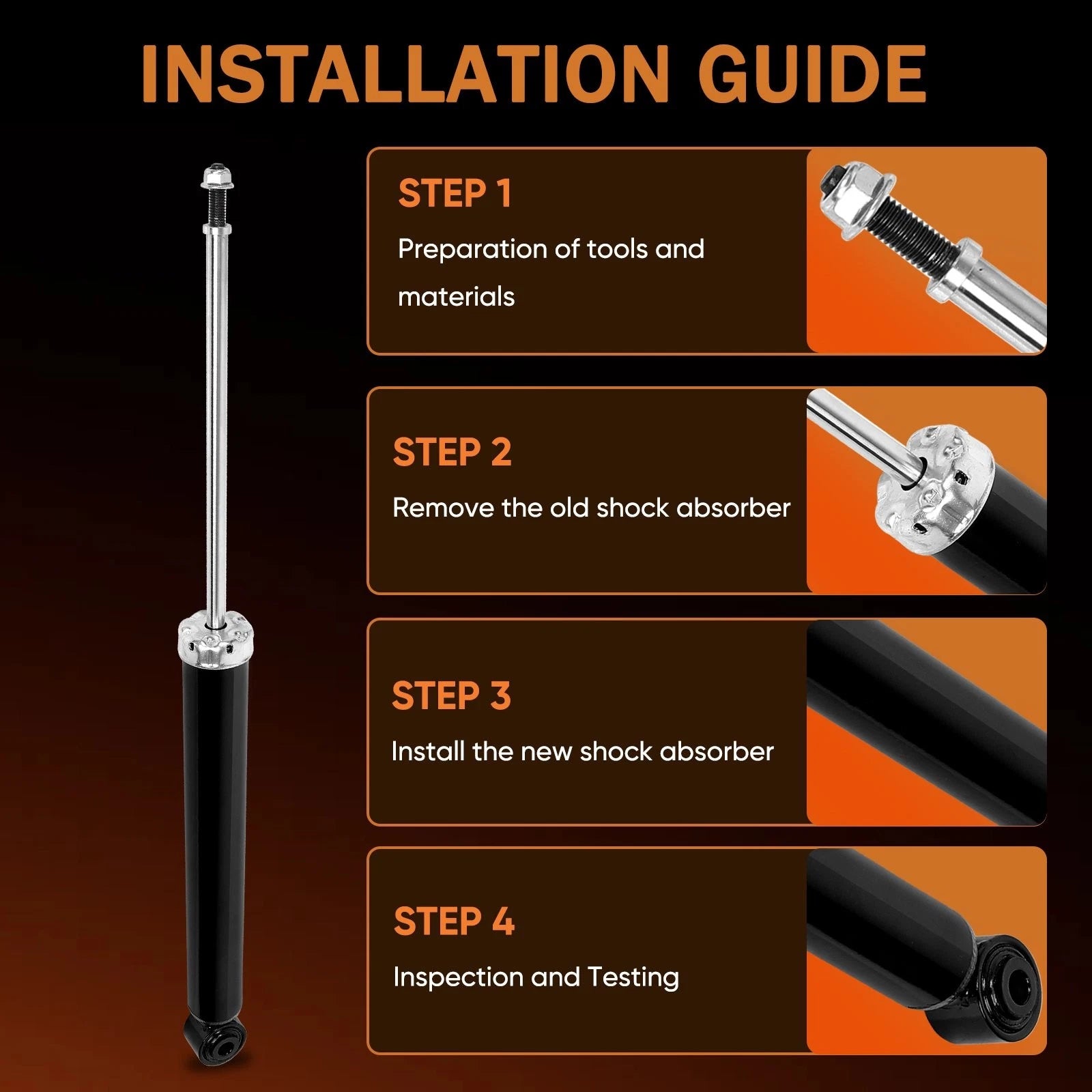 INSTALLATION GUIDE

STEP 1
Preparation of tools and materials

STEP 2
Remove the old shock absorber

STEP 3
Install the new shock absorber

STEP 4
Inspection and Testing