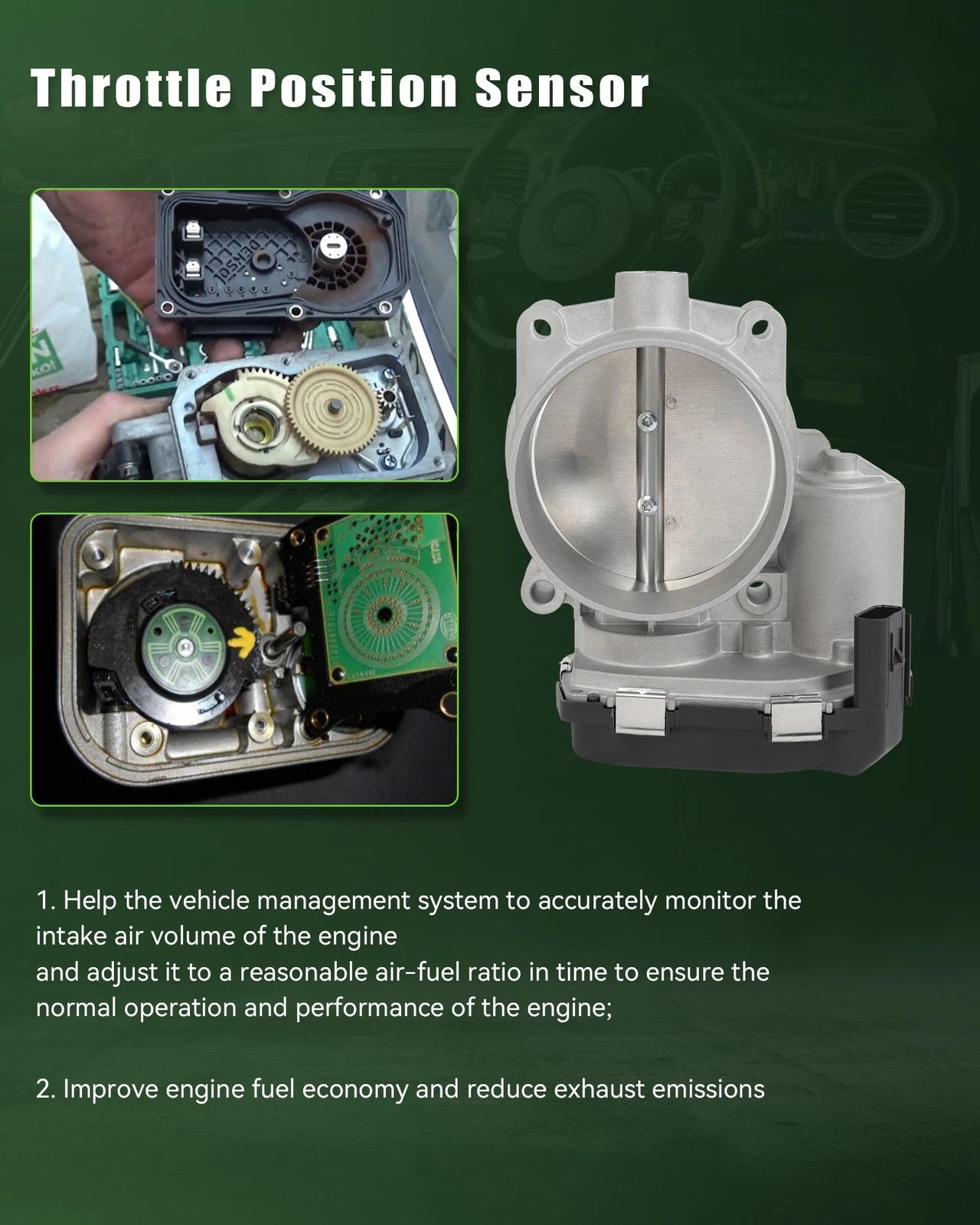 Throttle Position Sensor

1. Help the vehicle management system to accurately monitor the intake air volume of the engine
and adjust it to a reasonable air-fuel ratio in time to ensure the normal operation and performance of the engine;

2. Improve engine fuel economy and reduce exhaust emissions