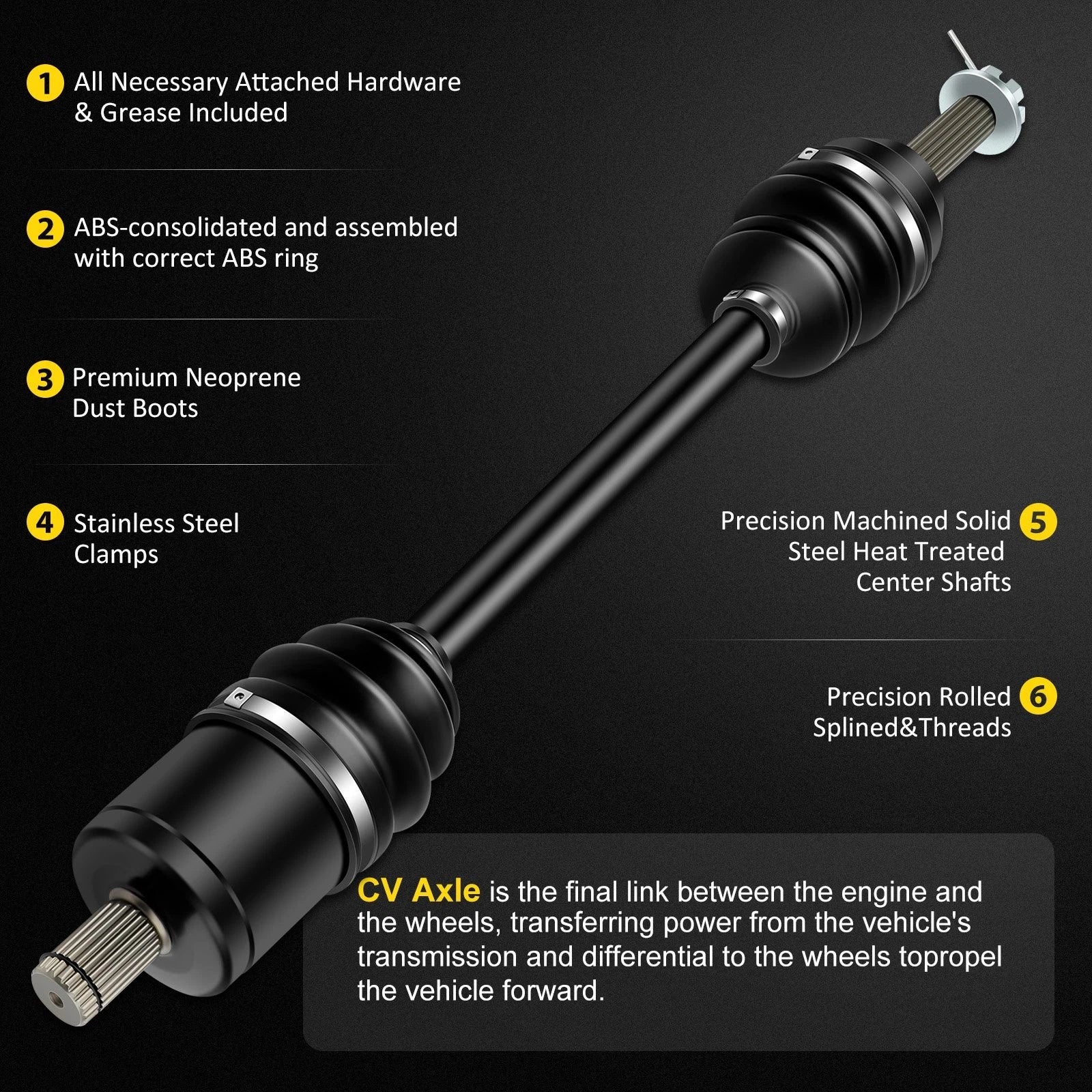 1 All Necessary Attached Hardware & Grease Included

2 ABS-consolidated and assembled with correct ABS ring

3 Premium Neoprene Dust Boots

4 Stainless Steel Clamps

Precision Machined Solid Steel Heat Treated Center Shafts 5

Precision Rolled Splined&Threads 6

CV Axle is the final link between the engine and the wheels, transferring power from the vehicle's transmission and differential to the wheels topropel the vehicle forward.