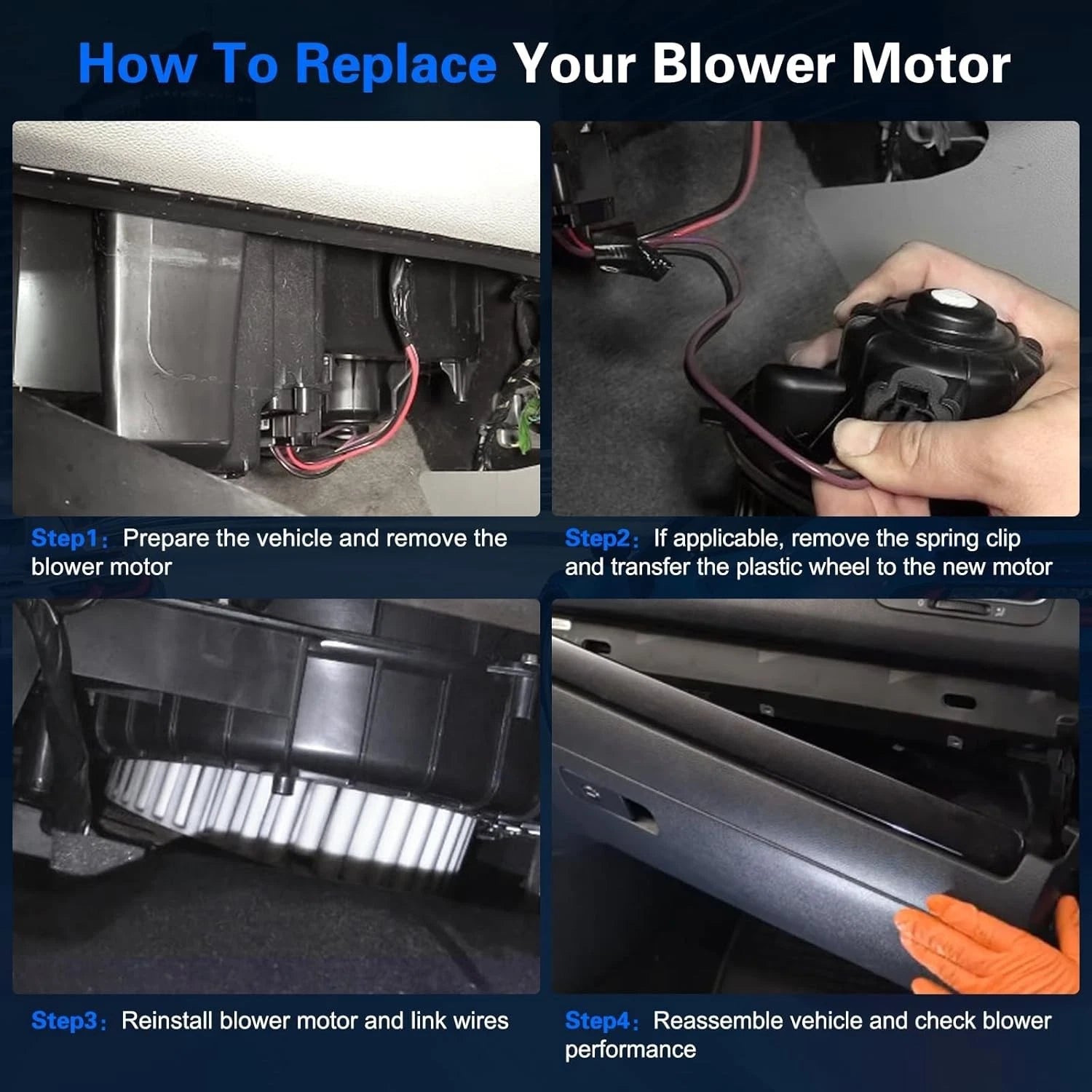 How To Replace Your Blower Motor

Step1: Prepare the vehicle and remove the blower motor

Step2: If applicable, remove the spring clip and transfer the plastic wheel to the new motor

Step3: Reinstall blower motor and link wires

Step4: Reassemble vehicle and check blower performance