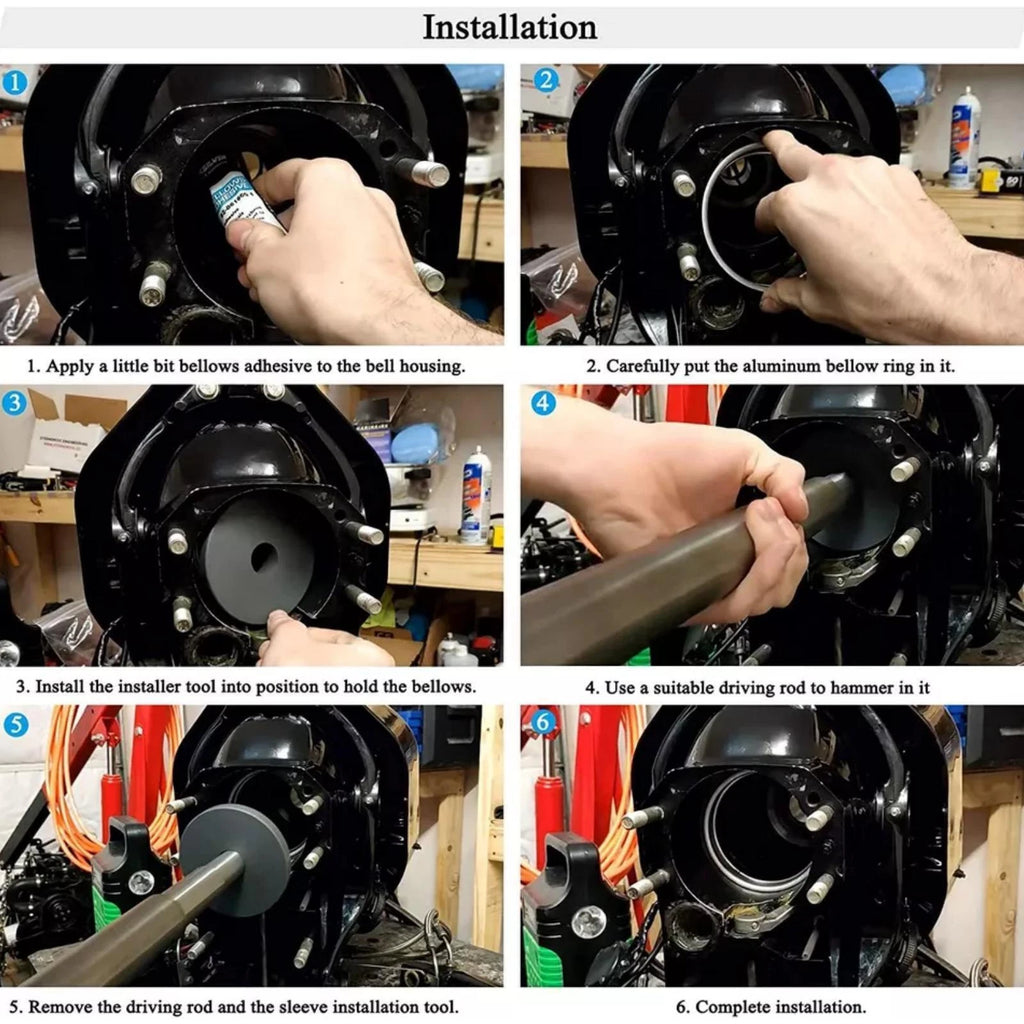 Installation

1

1. Apply a little bit bellows adhesive to the bell housing.

2

2. Carefully put the aluminum bellow ring in it.

3

3. Install the installer tool into position to hold the bellows.

4

4. Use a suitable driving rod to hammer in it

5

5. Remove the driving rod and the sleeve installation tool.

6

6. Complete installation.