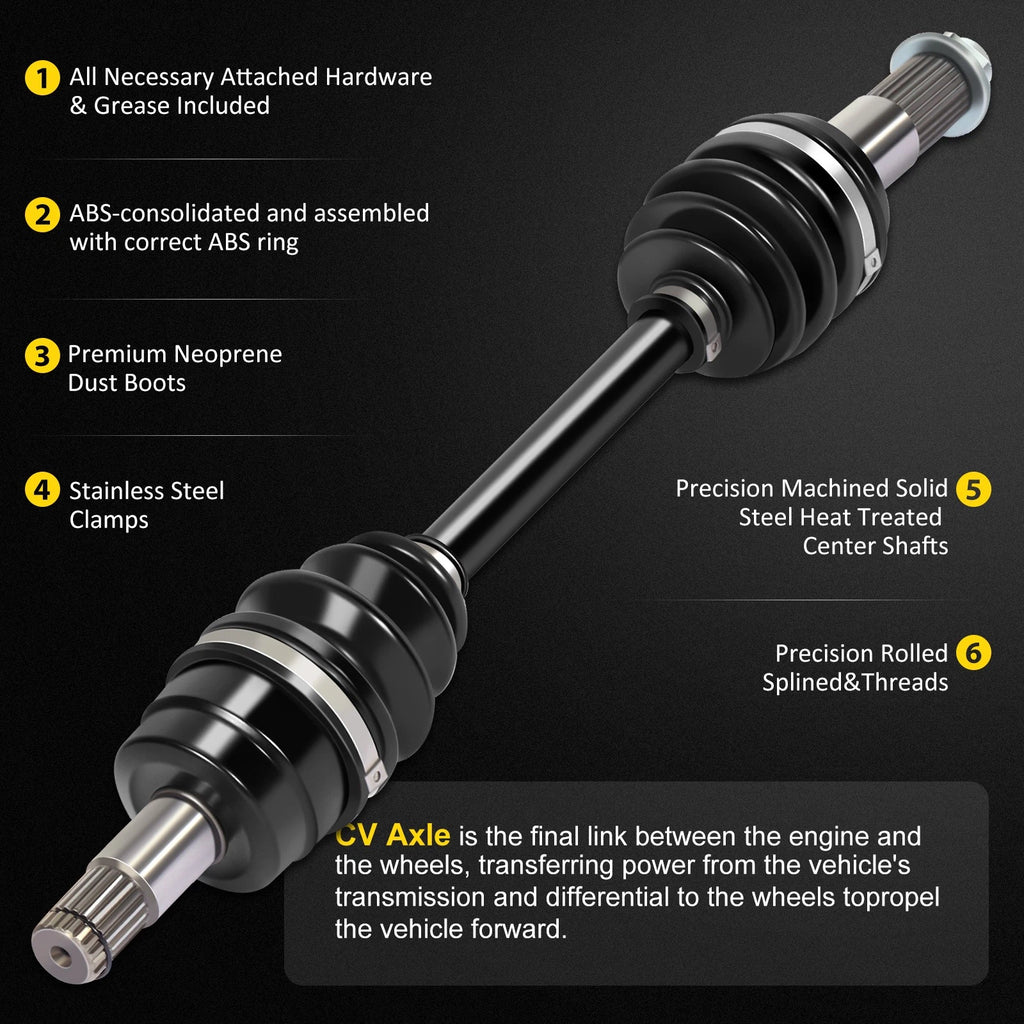 1 All Necessary Attached Hardware & Grease Included

2 ABS-consolidated and assembled with correct ABS ring

3 Premium Neoprene Dust Boots

4 Stainless Steel Clamps

Precision Machined Solid Steel Heat Treated Center Shafts 5

Precision Rolled Splined&Threads 6

CV Axle is the final link between the engine and the wheels, transferring power from the vehicle's transmission and differential to the wheels topropel the vehicle forward.