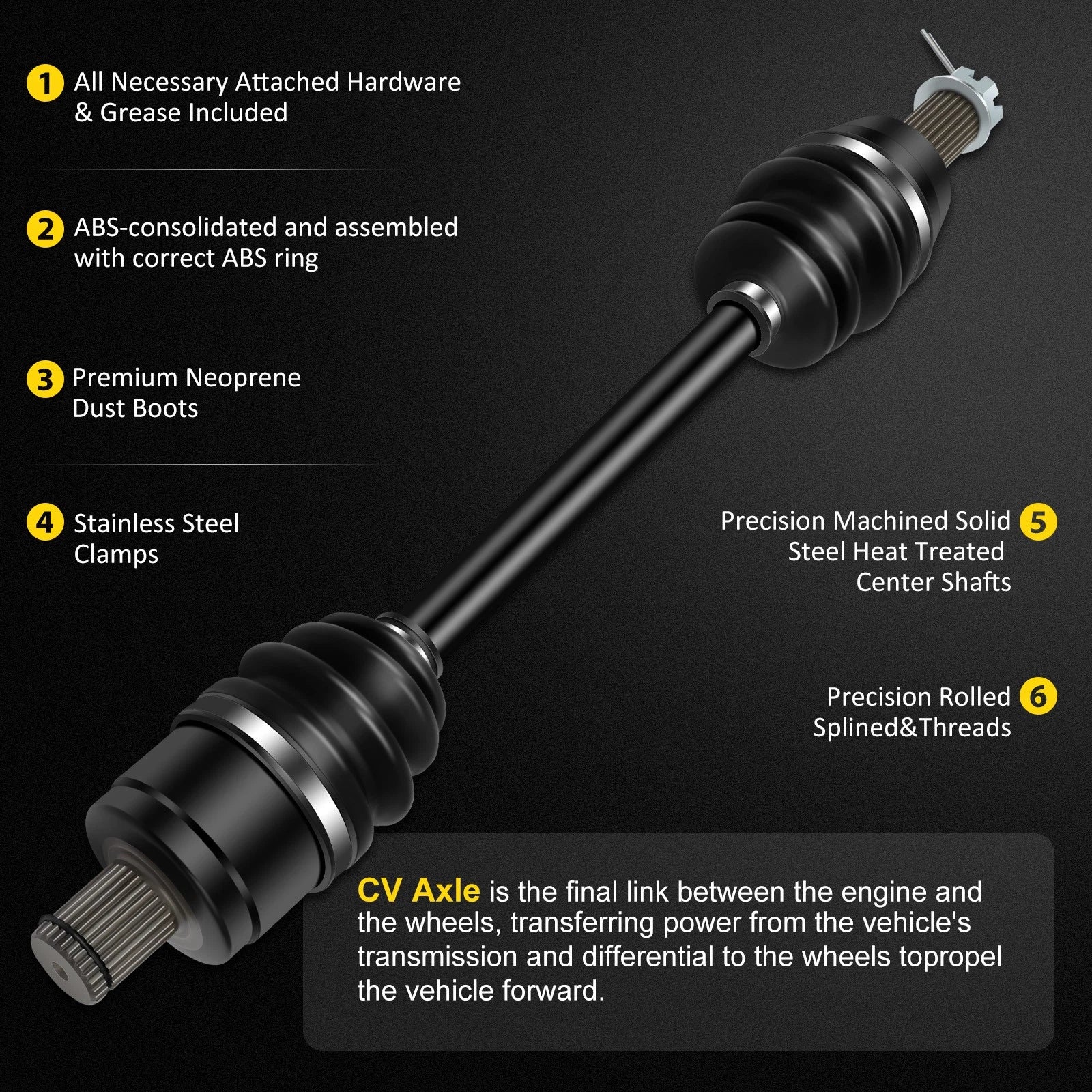 1 All Necessary Attached Hardware & Grease Included

2 ABS-consolidated and assembled with correct ABS ring

3 Premium Neoprene Dust Boots

4 Stainless Steel Clamps

Precision Machined Solid Steel Heat Treated Center Shafts 5

Precision Rolled Splined&Threads 6

CV Axle is the final link between the engine and the wheels, transferring power from the vehicle's transmission and differential to the wheels topropel the vehicle forward.