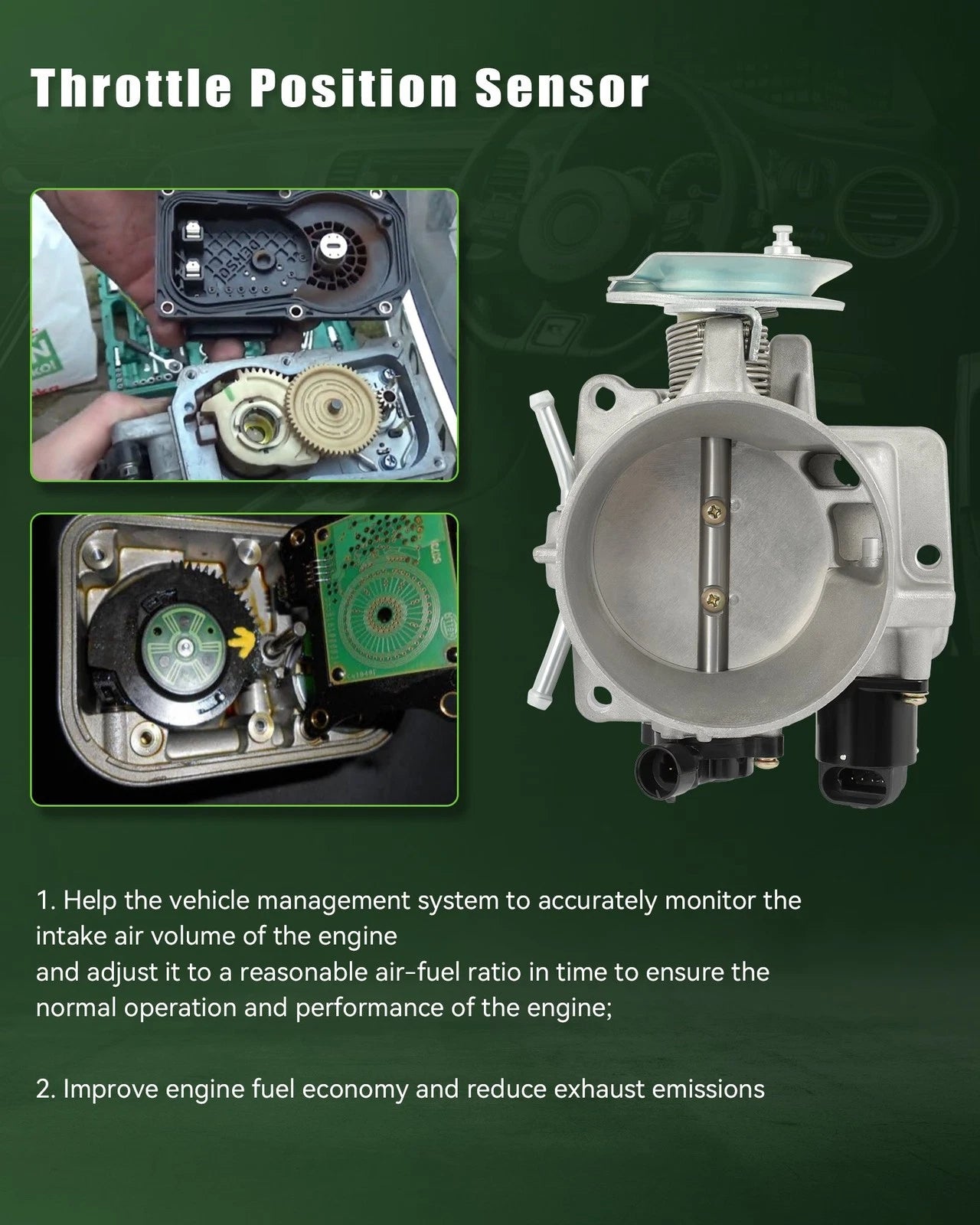 Throttle Position Sensor

1. Help the vehicle management system to accurately monitor the intake air volume of the engine
and adjust it to a reasonable air-fuel ratio in time to ensure the normal operation and performance of the engine;

2. Improve engine fuel economy and reduce exhaust emissions