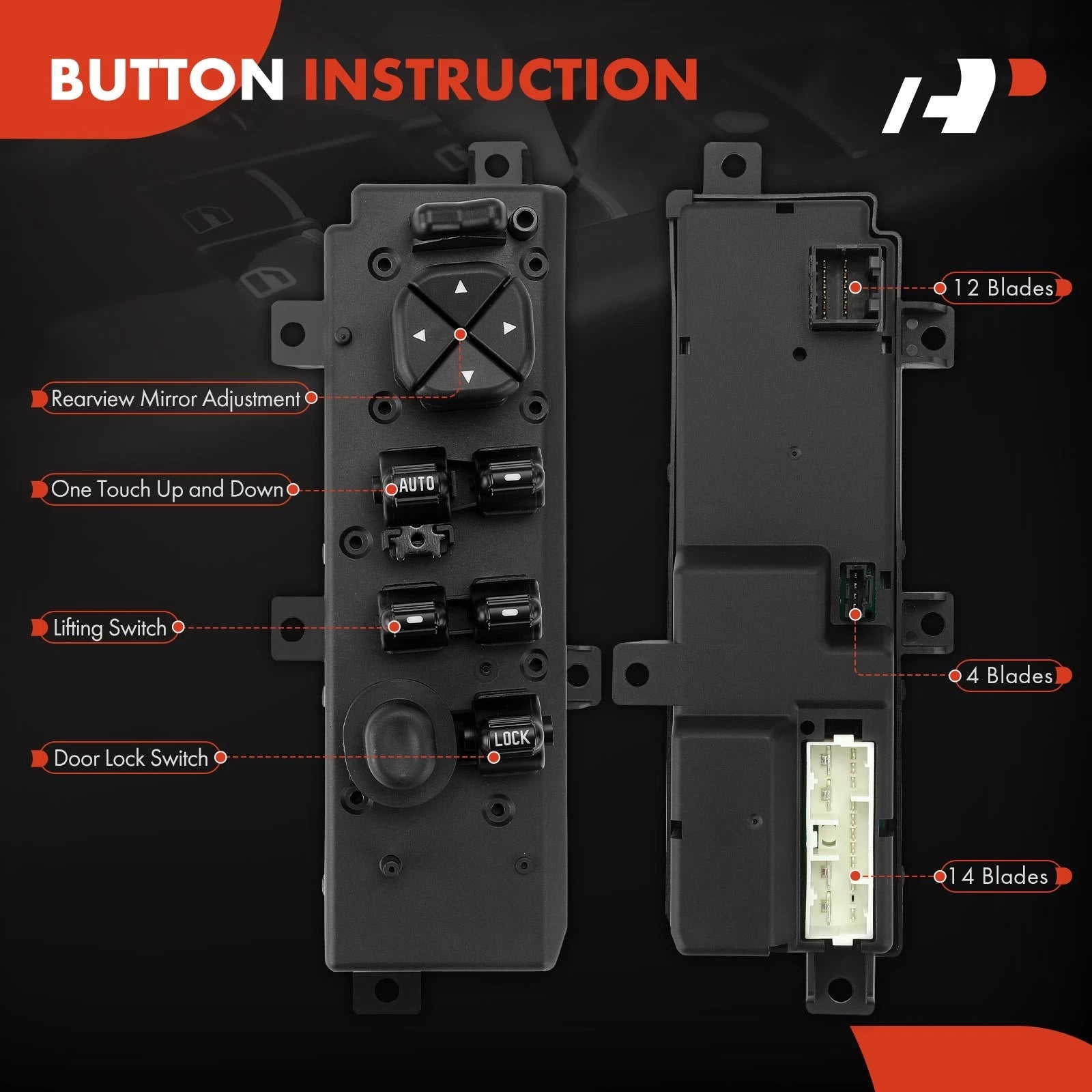 BUTTON INSTRUCTION

Rearview Mirror Adjustment

One Touch Up and Down

AUTO

Lifting Switch

Door Lock Switch

LOCK

12 Blades

4 Blades

14 Blades