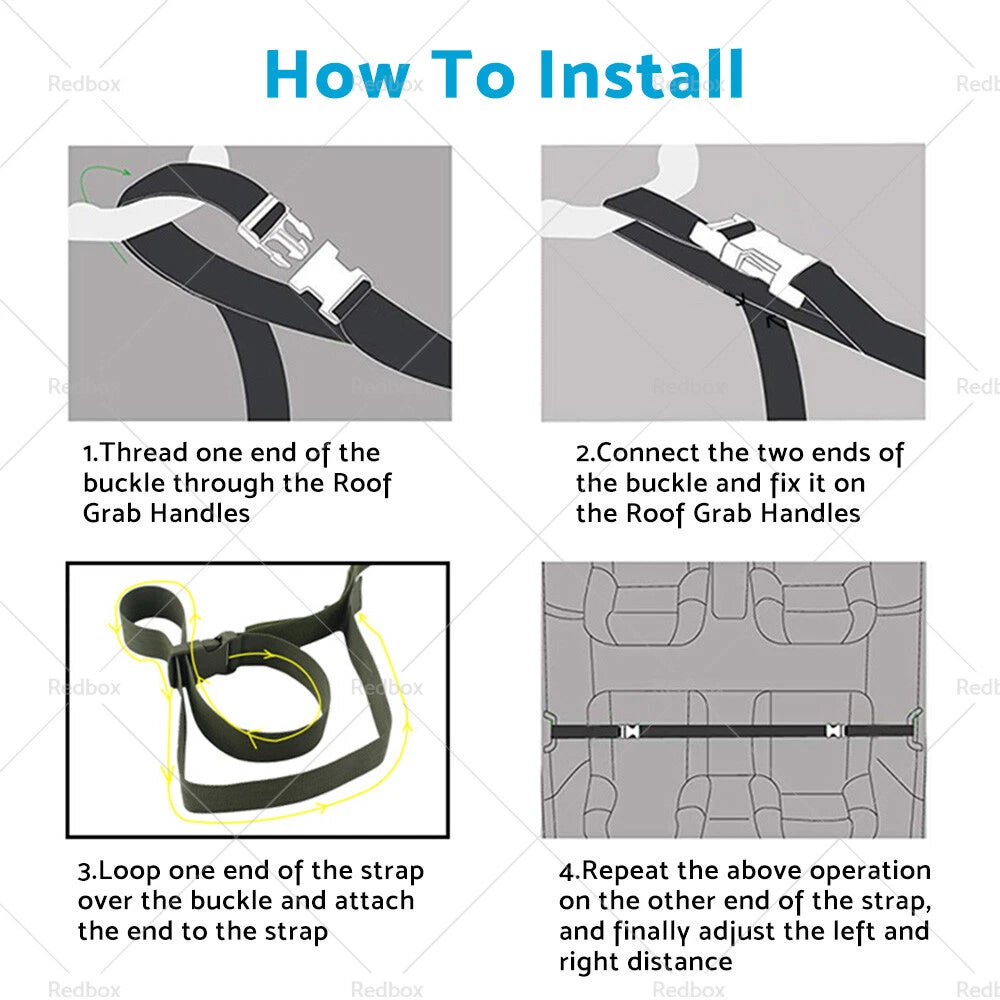 How To Install

1.Thread one end of the buckle through the Roof Grab Handles

2.Connect the two ends of the buckle and fix it on the Roof Grab Handles

3.Loop one end of the strap over the buckle and attach the end to the strap

4.Repeat the above operation on the other end of the strap, and finally adjust the left and right distance

Redbox