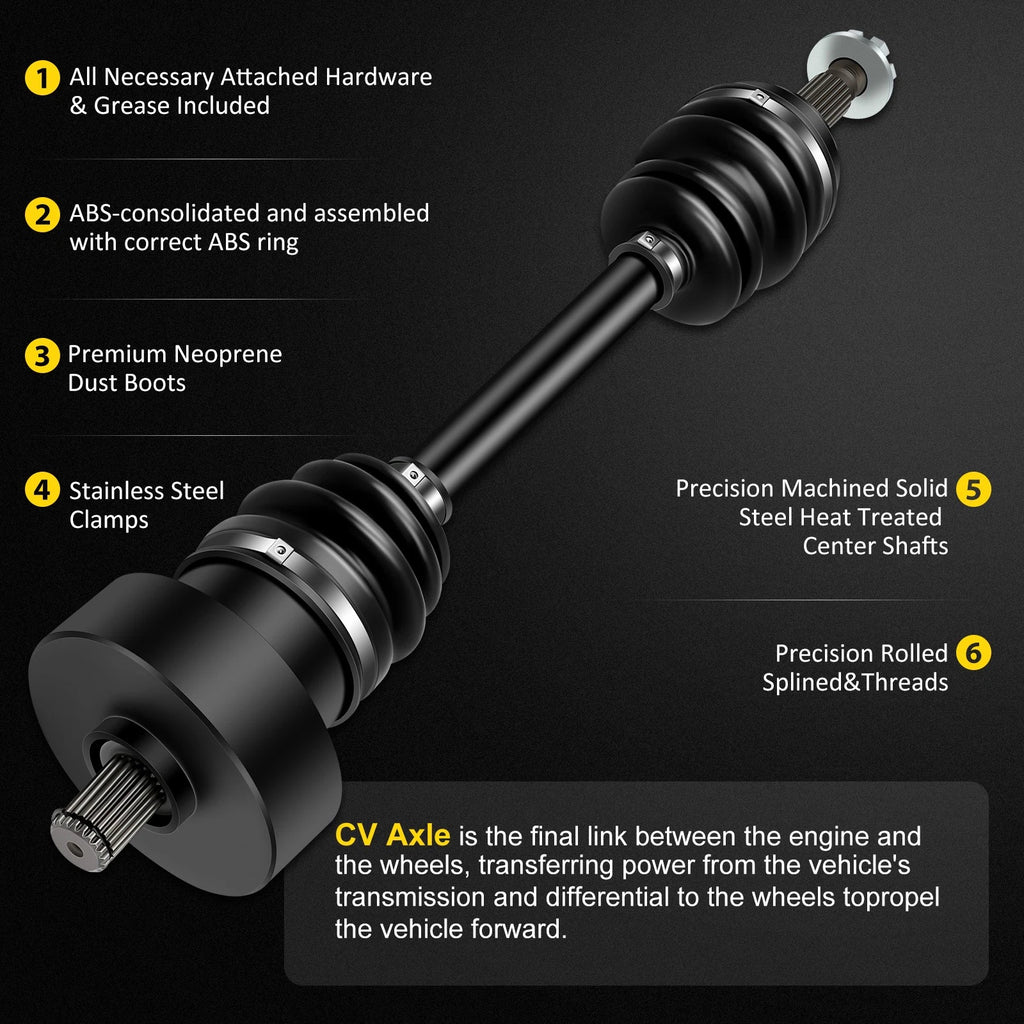 1 All Necessary Attached Hardware & Grease Included

2 ABS-consolidated and assembled with correct ABS ring

3 Premium Neoprene Dust Boots

4 Stainless Steel Clamps

Precision Machined Solid Steel Heat Treated Center Shafts 5

Precision Rolled Splined&Threads 6

CV Axle is the final link between the engine and the wheels, transferring power from the vehicle's transmission and differential to the wheels topropel the vehicle forward.