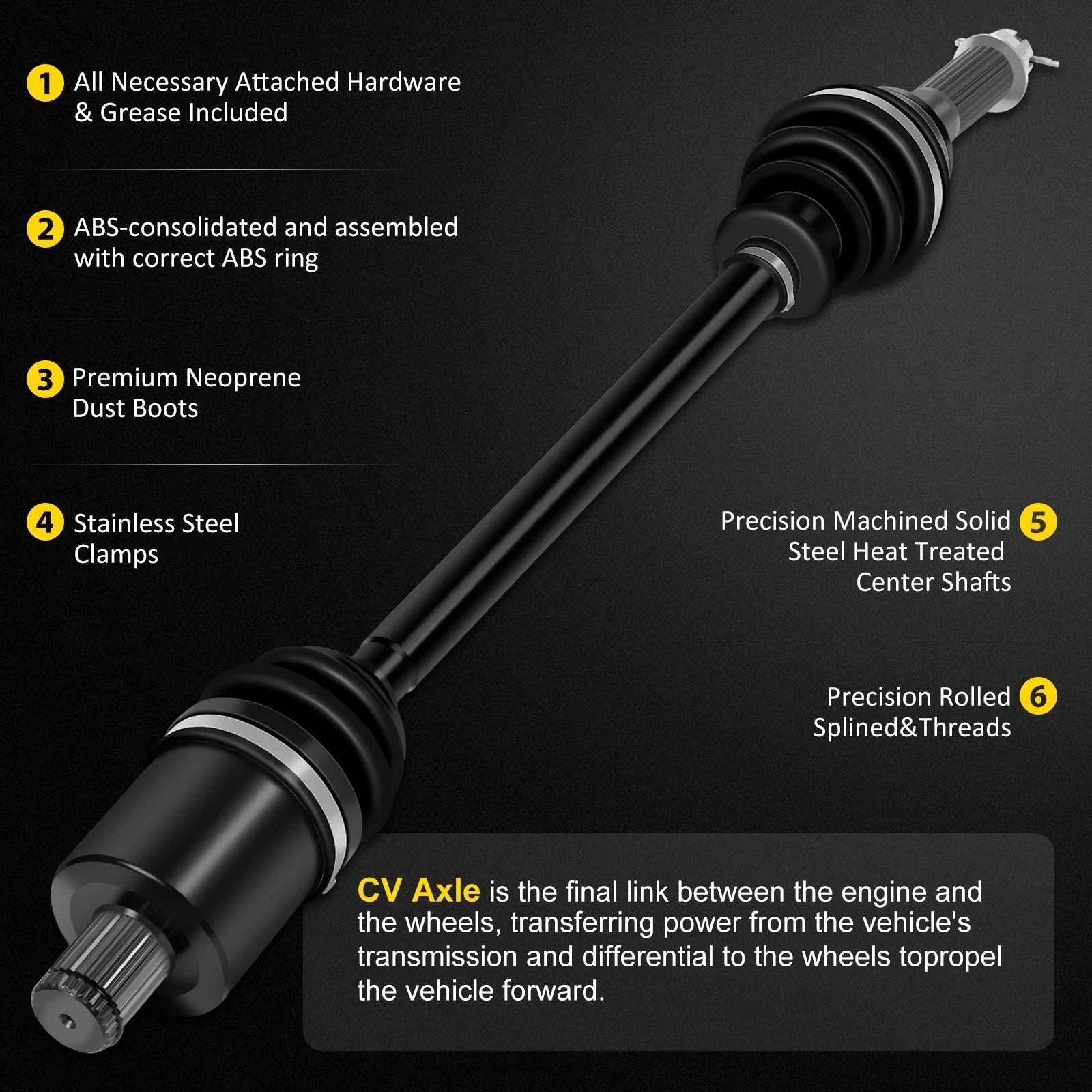 1 All Necessary Attached Hardware & Grease Included

2 ABS-consolidated and assembled with correct ABS ring

3 Premium Neoprene Dust Boots

4 Stainless Steel Clamps

Precision Machined Solid Steel Heat Treated Center Shafts 5

Precision Rolled Splined&Threads 6

CV Axle is the final link between the engine and the wheels, transferring power from the vehicle's transmission and differential to the wheels topropel the vehicle forward.