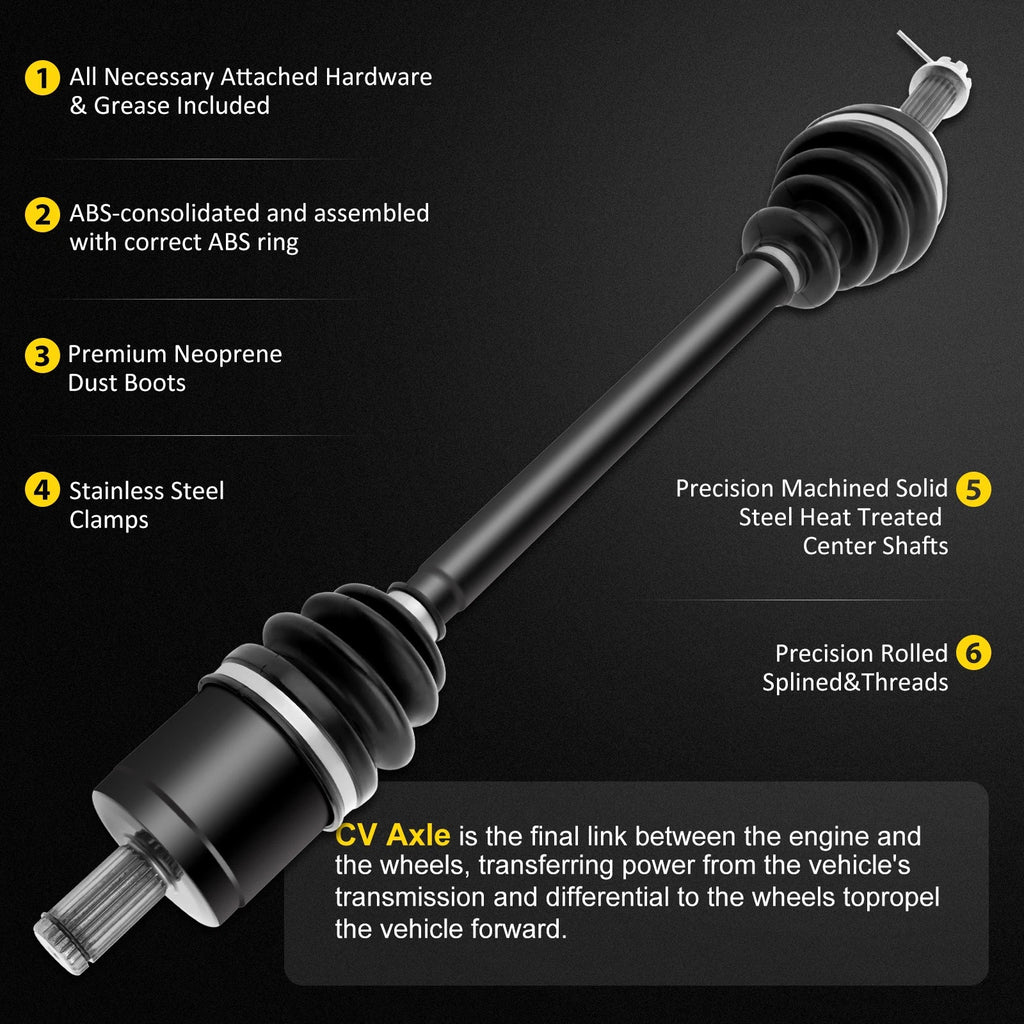 1 All Necessary Attached Hardware & Grease Included

2 ABS-consolidated and assembled with correct ABS ring

3 Premium Neoprene Dust Boots

4 Stainless Steel Clamps

Precision Machined Solid Steel Heat Treated Center Shafts 5

Precision Rolled Splined&Threads 6

CV Axle is the final link between the engine and the wheels, transferring power from the vehicle's transmission and differential to the wheels topropel the vehicle forward.