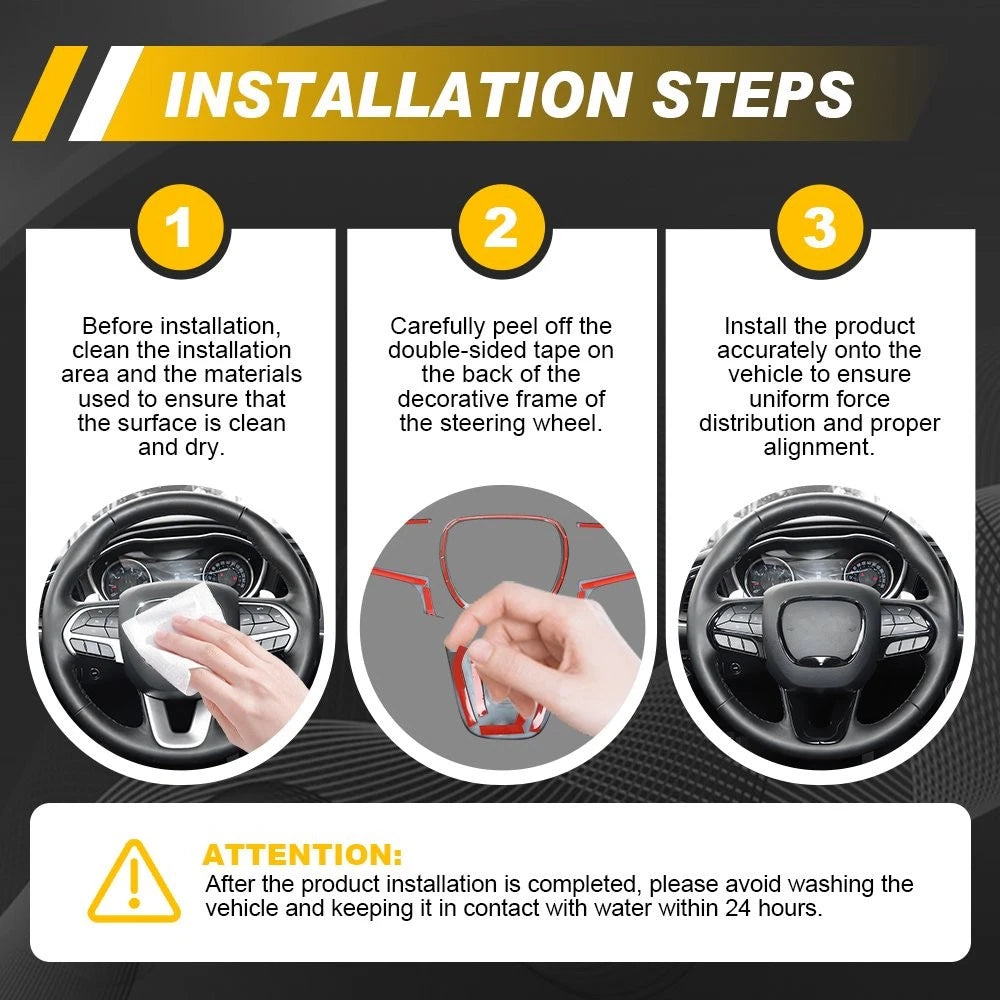 INSTALLATION STEPS

1

Before installation, clean the installation area and the materials used to ensure that the surface is clean and dry.

2

Carefully peel off the double-sided tape on the back of the decorative frame of the steering wheel.

3

Install the product accurately onto the vehicle to ensure uniform force distribution and proper alignment.

ATTENTION:
After the product installation is completed, please avoid washing the vehicle and keeping it in contact with water within 24 hours.