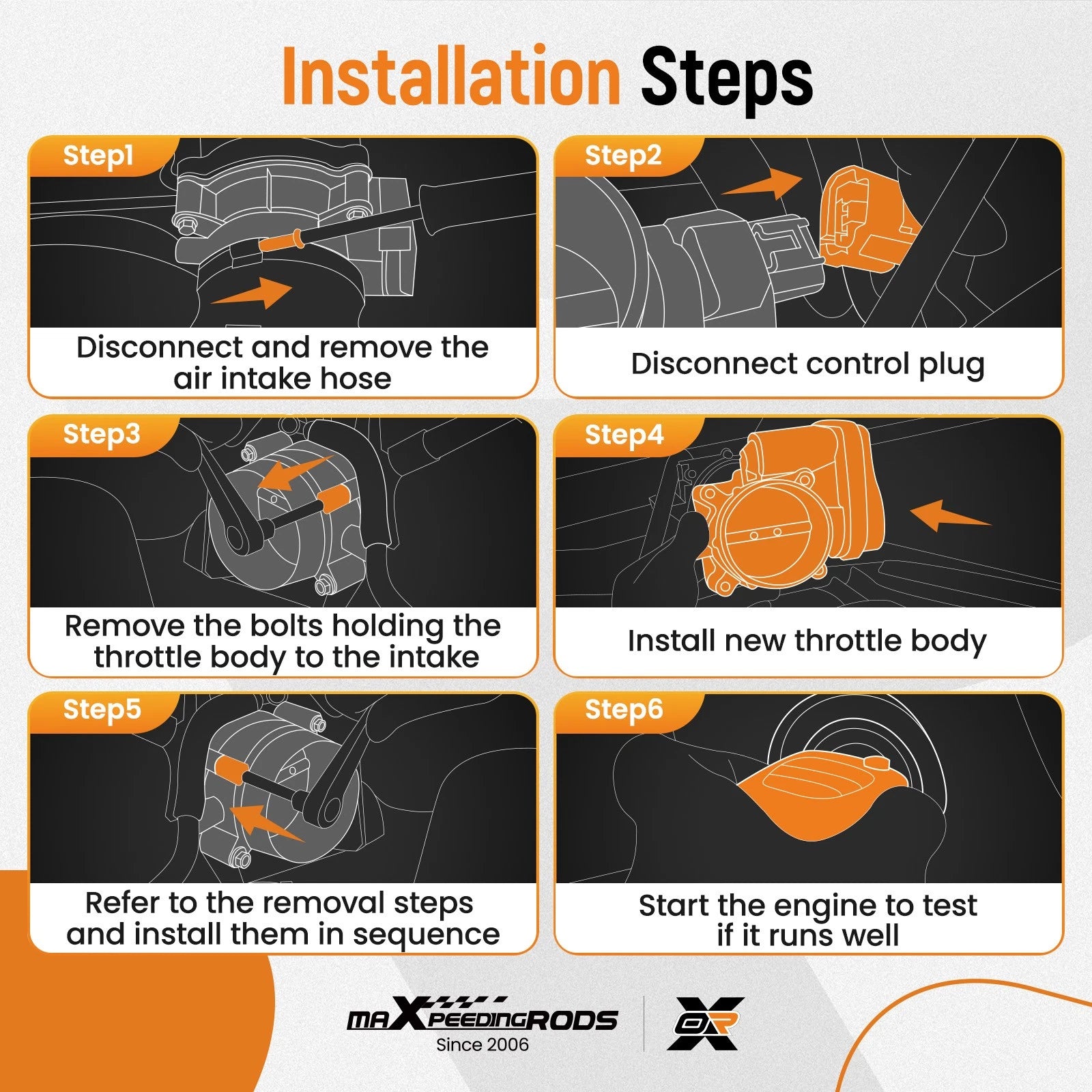 Installation Steps

Step1
Disconnect and remove the air intake hose

Step2
Disconnect control plug

Step3
Remove the bolts holding the throttle body to the intake

Step4
Install new throttle body

Step5
Refer to the removal steps and install them in sequence

Step6
Start the engine to test if it runs well

maXpeedingRODS
Since 2006

XOR