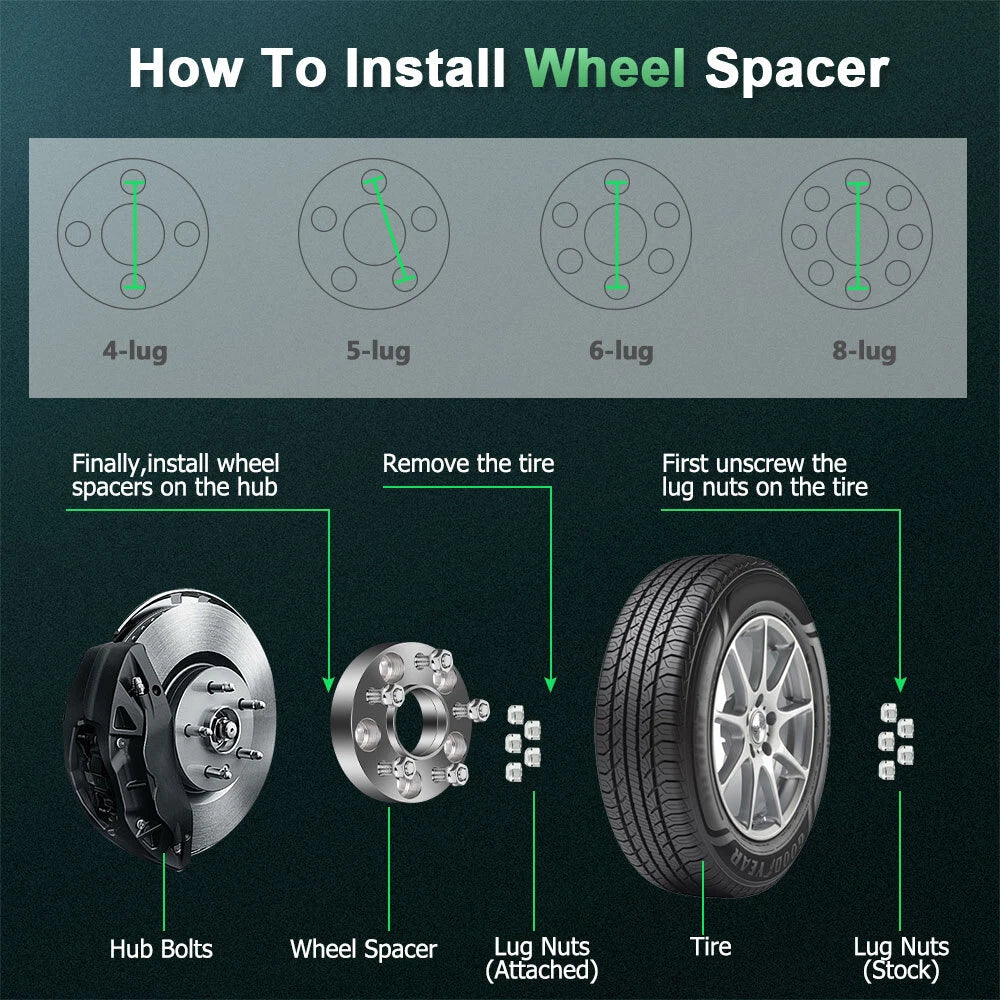 How To Install Wheel Spacer

4-lug

5-lug

6-lug

8-lug

Finally,install wheel spacers on the hub

Remove the tire

First unscrew the lug nuts on the tire

GOODYEAR

Hub Bolts

Wheel Spacer

Lug Nuts (Attached)

Tire

Lug Nuts (Stock)