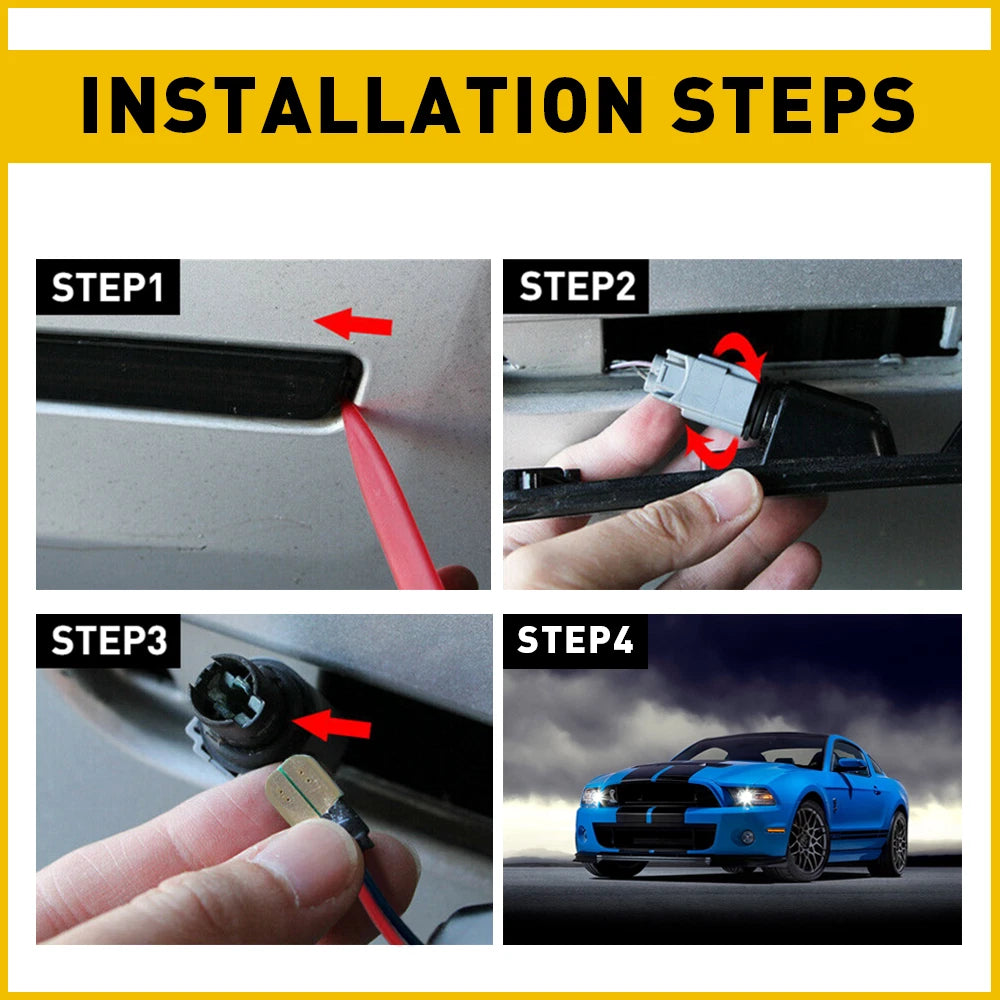 INSTALLATION STEPS

STEP1

STEP2

STEP3

STEP4