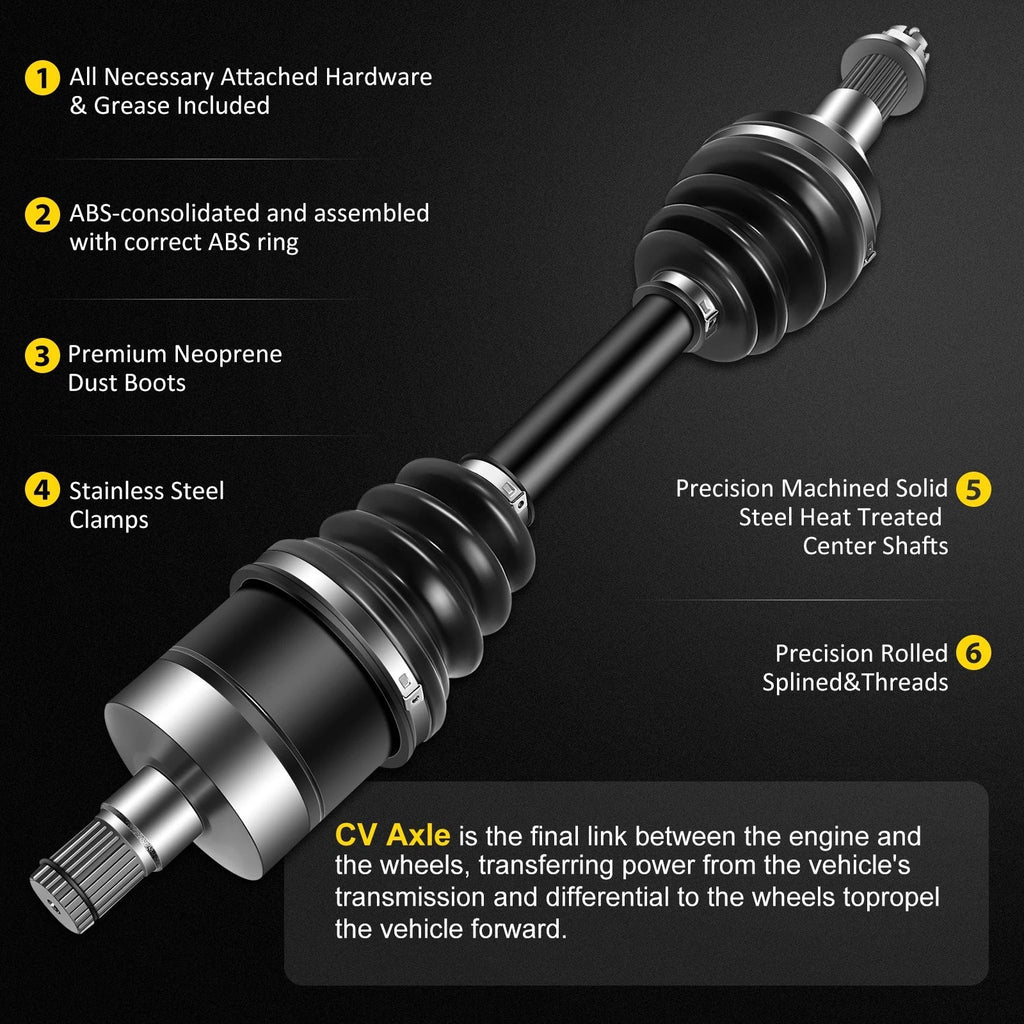 1 All Necessary Attached Hardware & Grease Included

2 ABS-consolidated and assembled with correct ABS ring

3 Premium Neoprene Dust Boots

4 Stainless Steel Clamps

Precision Machined Solid Steel Heat Treated Center Shafts 5

Precision Rolled Splined&Threads 6

CV Axle is the final link between the engine and the wheels, transferring power from the vehicle's transmission and differential to the wheels topropel the vehicle forward.