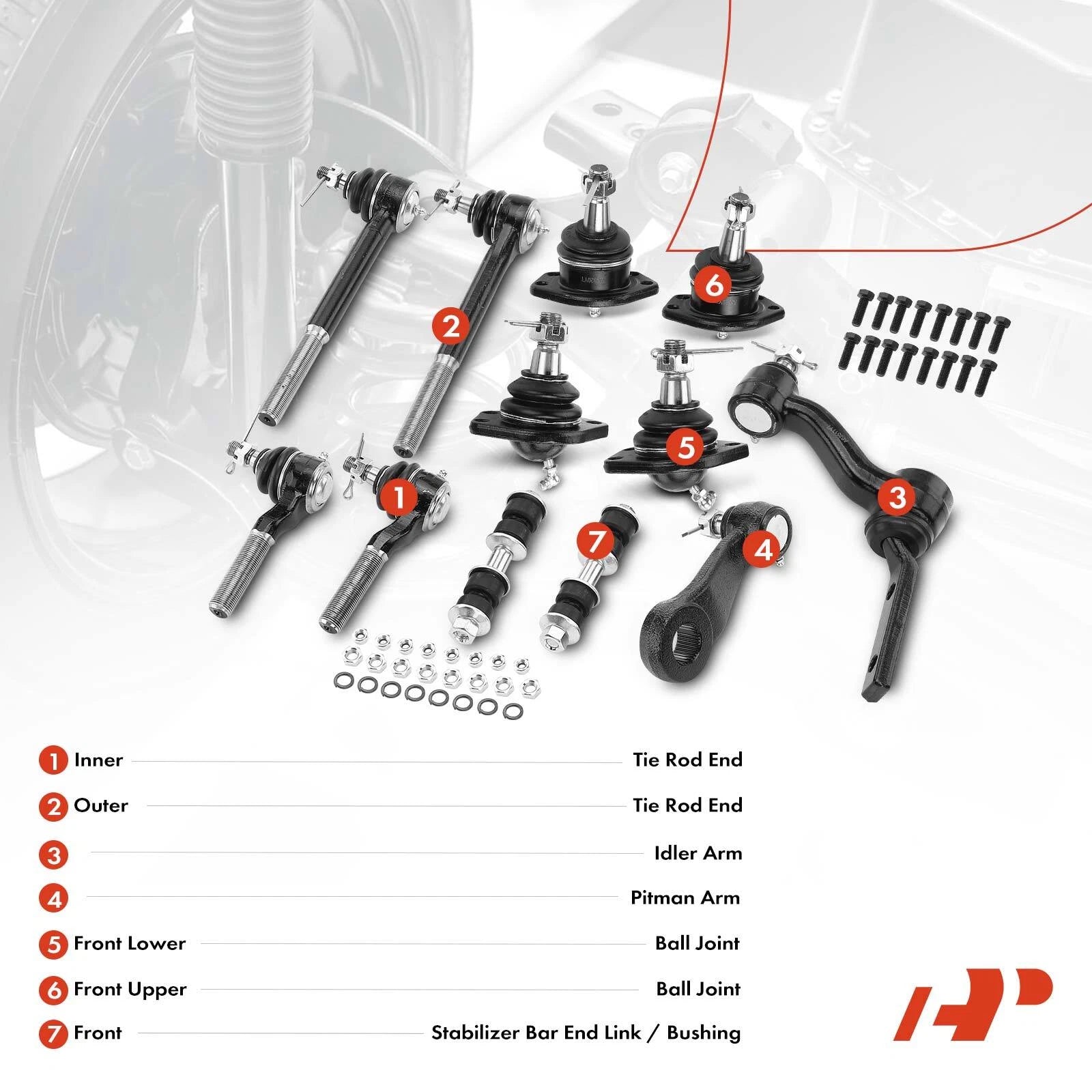 2
6
5
3
1
7
4

1 Inner Tie Rod End
2 Outer Tie Rod End
3 Idler Arm
4 Pitman Arm
5 Front Lower Ball Joint
6 Front Upper Ball Joint
7 Front Stabilizer Bar End Link / Bushing