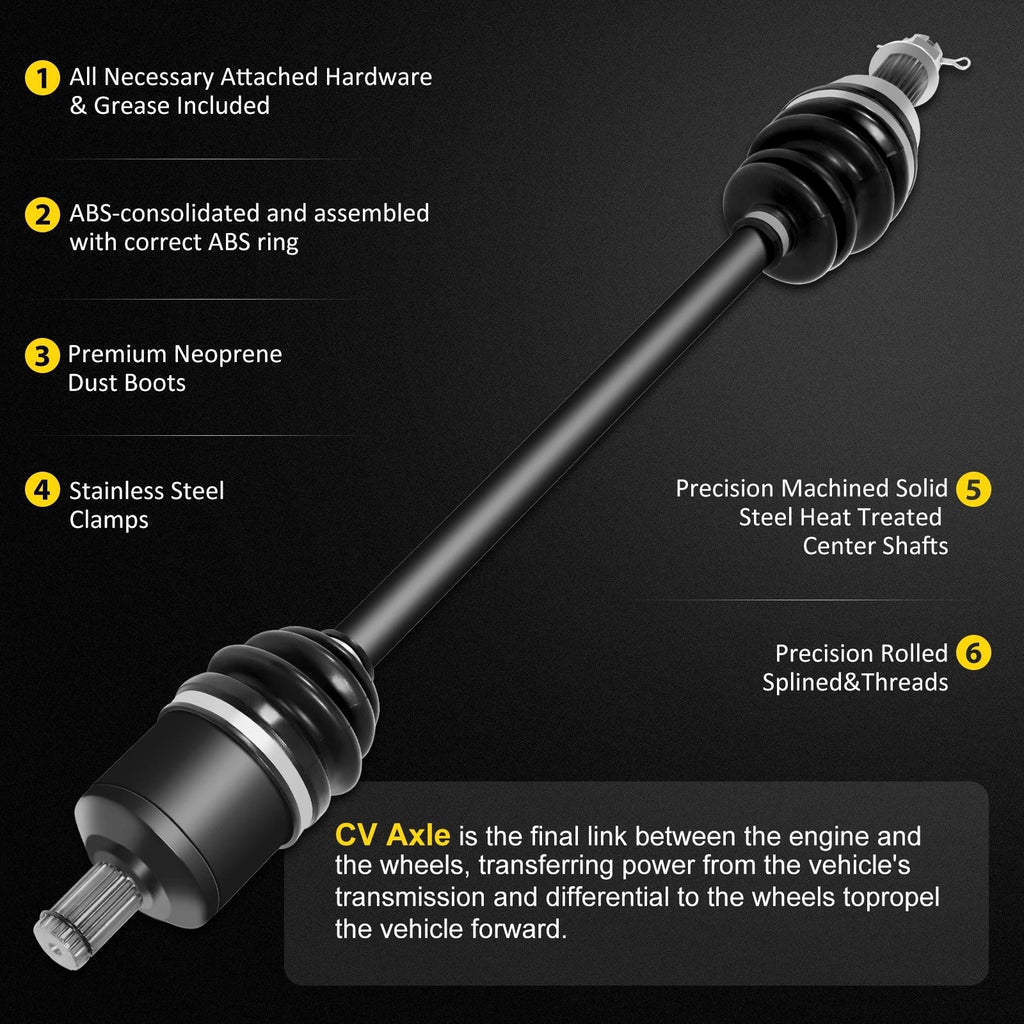 1 All Necessary Attached Hardware & Grease Included

2 ABS-consolidated and assembled with correct ABS ring

3 Premium Neoprene Dust Boots

4 Stainless Steel Clamps

Precision Machined Solid Steel Heat Treated Center Shafts 5

Precision Rolled Splined&Threads 6

CV Axle is the final link between the engine and the wheels, transferring power from the vehicle's transmission and differential to the wheels topropel the vehicle forward.