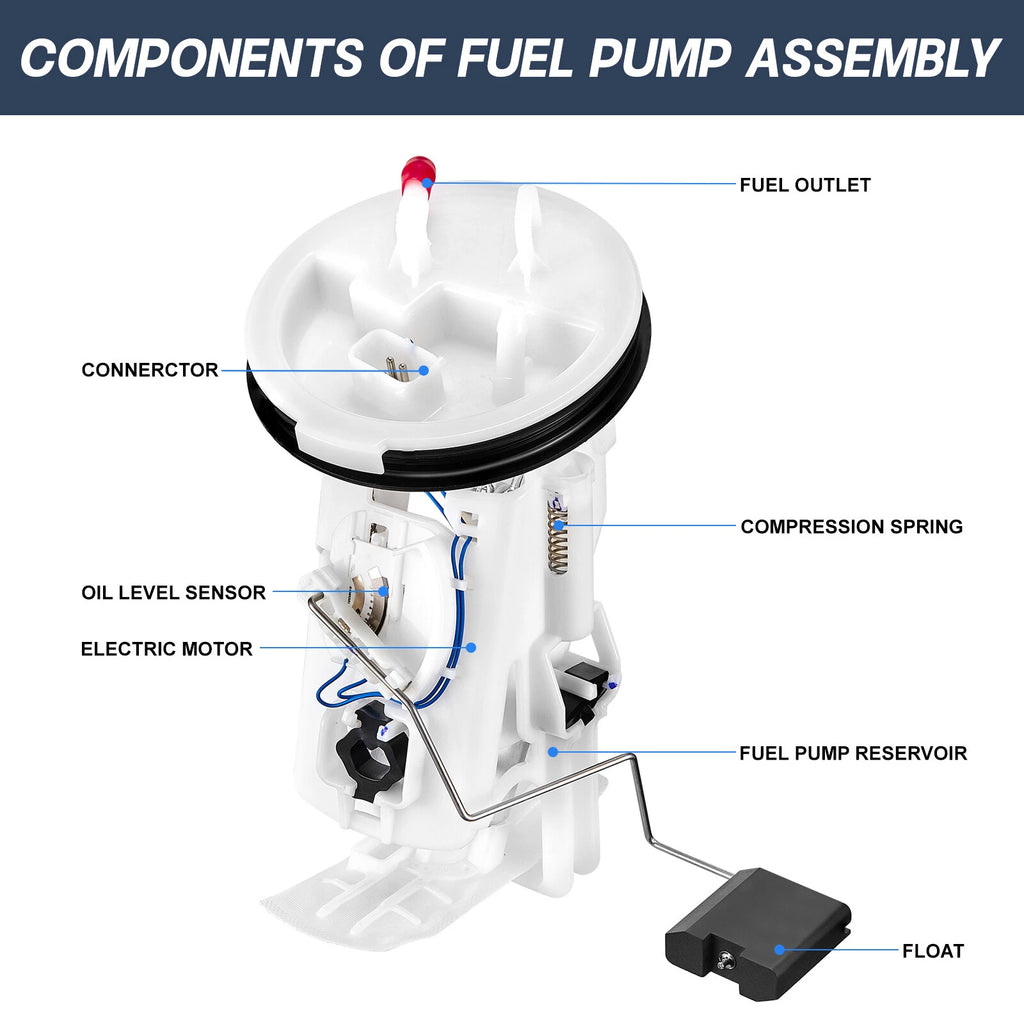 COMPONENTS OF FUEL PUMP ASSEMBLY

FUEL OUTLET

CONNERCTOR

COMPRESSION SPRING

OIL LEVEL SENSOR

ELECTRIC MOTOR

FUEL PUMP RESERVOIR

FLOAT