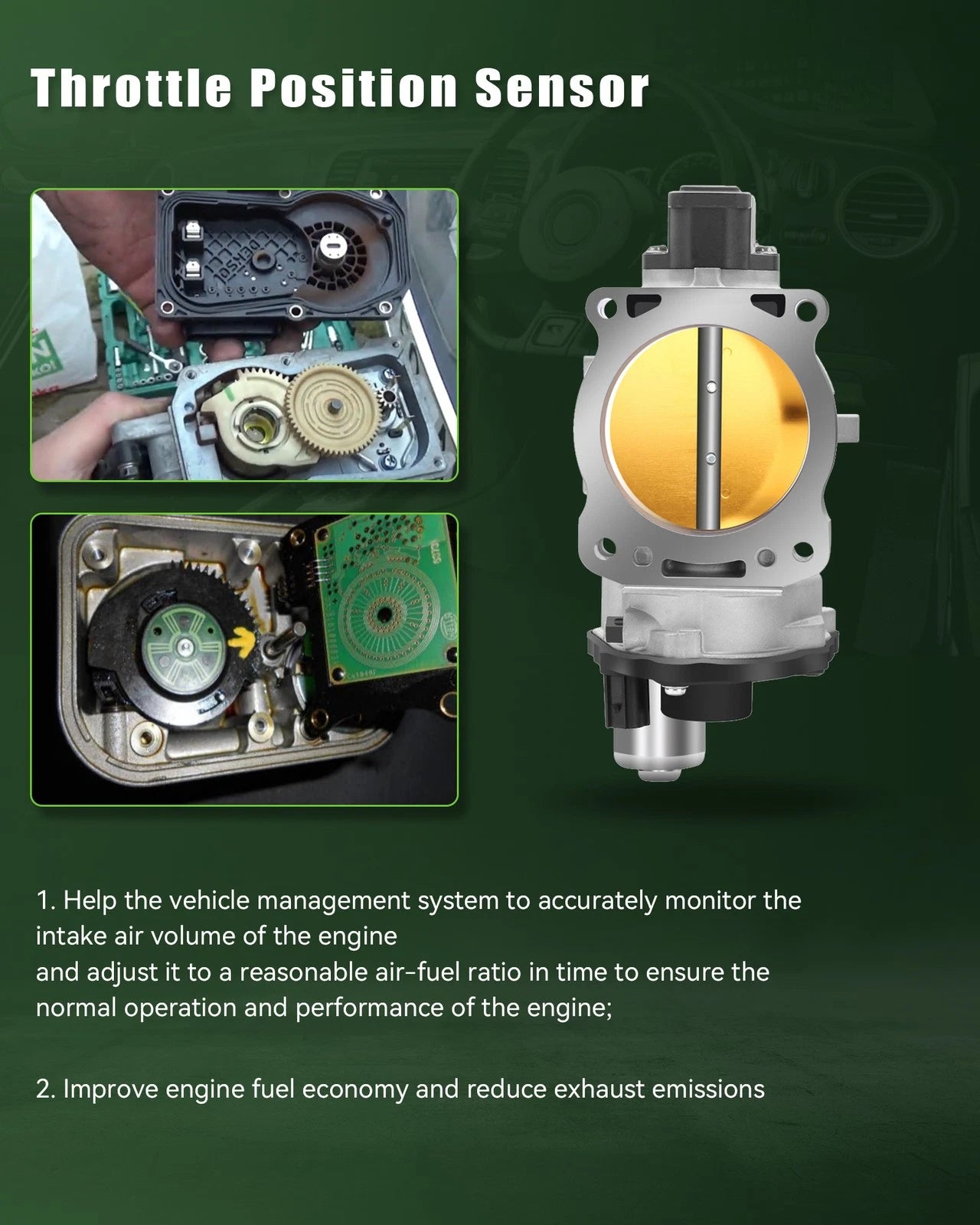 Throttle Position Sensor

1. Help the vehicle management system to accurately monitor the intake air volume of the engine
and adjust it to a reasonable air-fuel ratio in time to ensure the normal operation and performance of the engine;

2. Improve engine fuel economy and reduce exhaust emissions